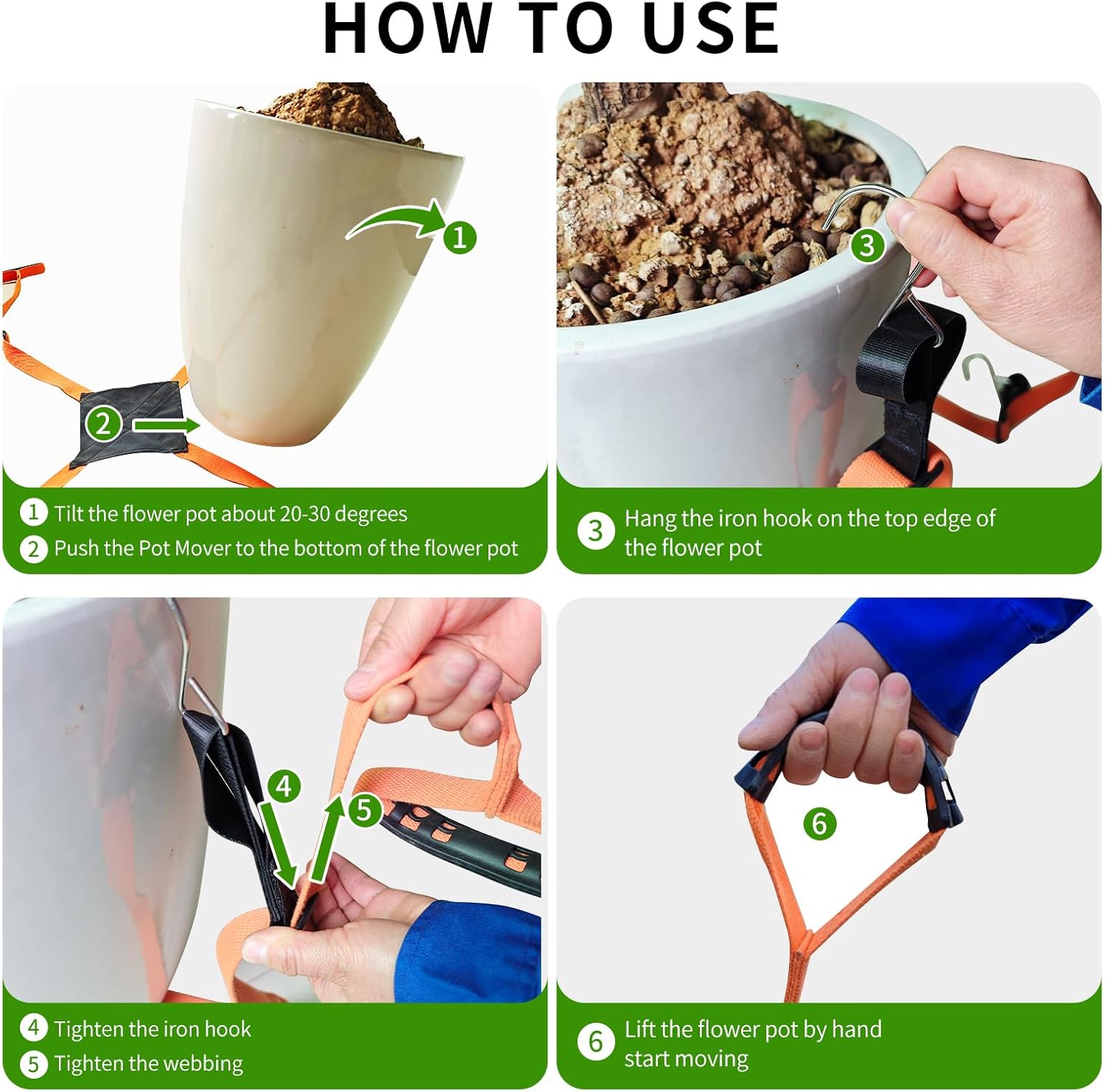 HOW TO USE

1

2

1 Tilt the flower pot about 20-30 degrees
2 Push the Pot Mover to the bottom of the flower pot

3

3 Hang the iron hook on the top edge of the flower pot

4

5

4 Tighten the iron hook
5 Tighten the webbing

6

6 Lift the flower pot by hand start moving