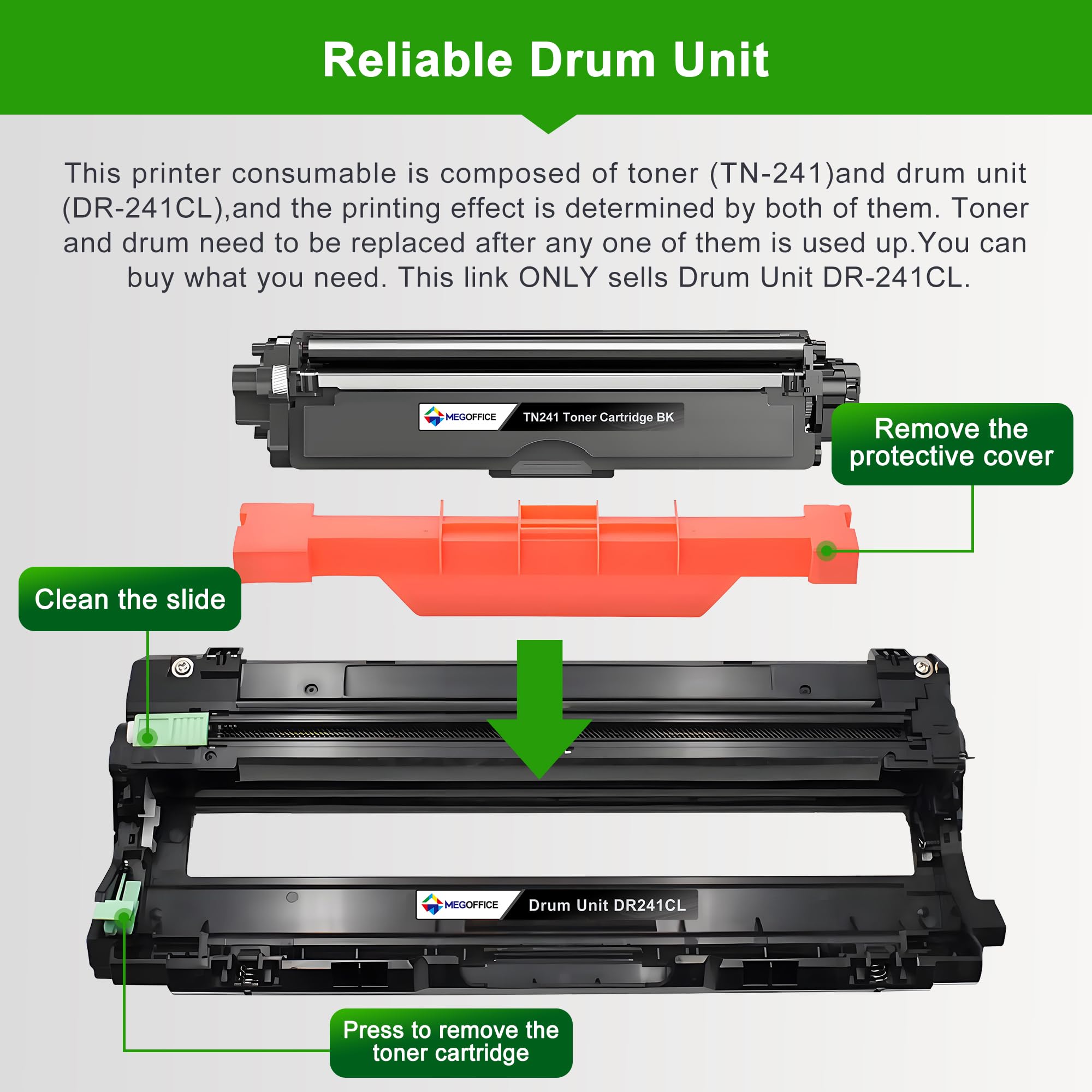 Reliable Drum Unit

This printer consumable is composed of toner (TN-241)and drum unit (DR-241CL),and the printing effect is determined by both of them. Toner and drum need to be replaced after any one of them is used up.You can buy what you need. This link ONLY sells Drum Unit DR-241CL.

MEGOFFICE TN241 Toner Cartridge BK

Remove the protective cover

Clean the slide

MEGOFFICE Drum Unit DR241CL

Press to remove the toner cartridge