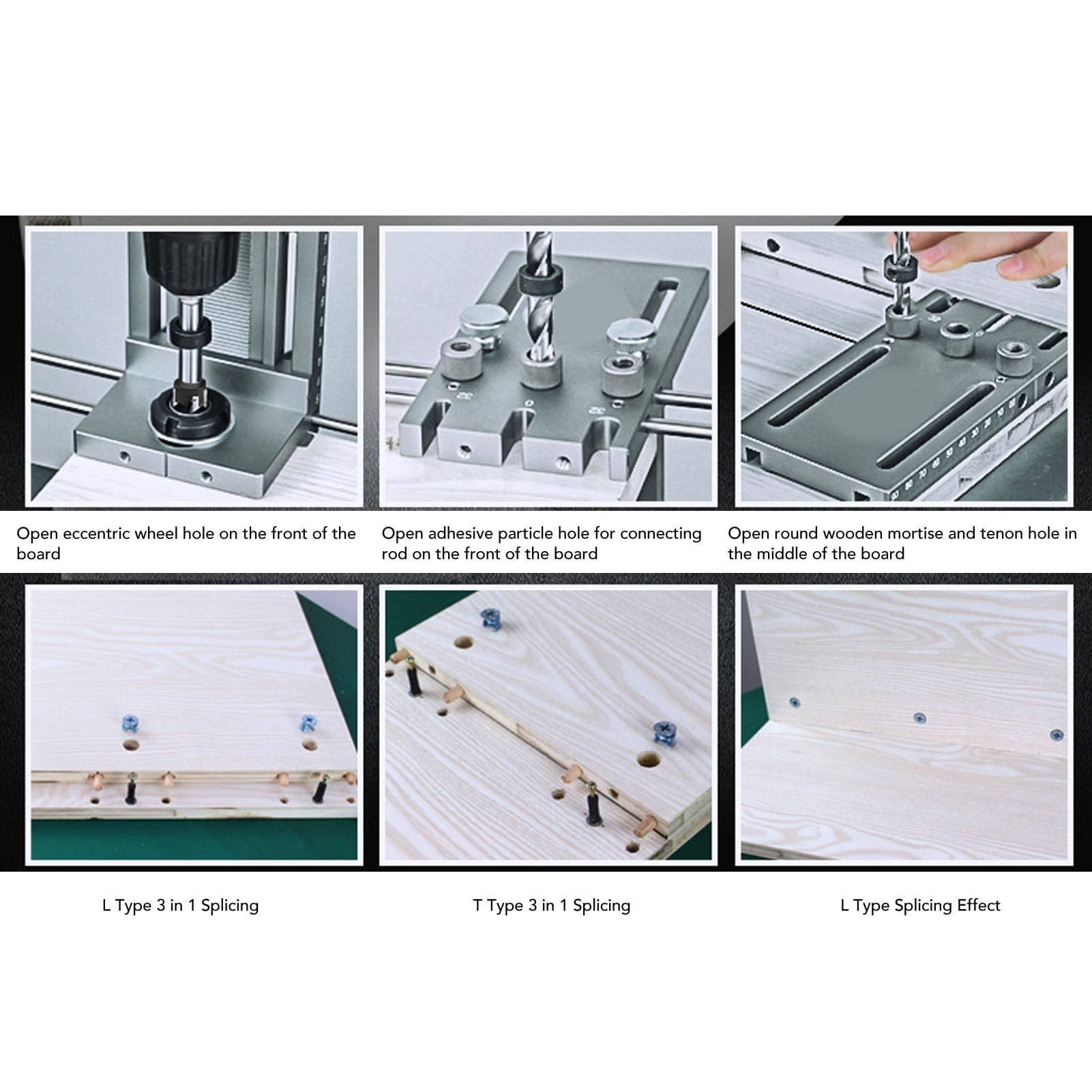 Open eccentric wheel hole on the front of the board

Open adhesive particle hole for connecting rod on the front of the board

Open round wooden mortise and tenon hole in the middle of the board

L Type 3 in 1 Splicing

T Type 3 in 1 Splicing

L Type Splicing Effect