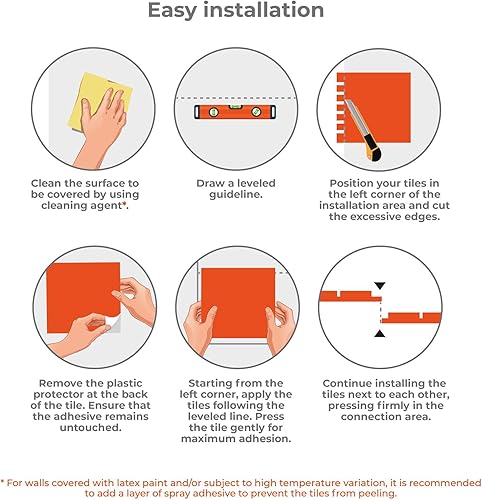 Easy installation

Clean the surface to be covered by using cleaning agent*.

Draw a leveled guideline.

Position your tiles in the left corner of the installation area and cut the excessive edges.

Remove the plastic protector at the back of the tile. Ensure that the adhesive remains untouched.

Starting from the left corner, apply the tiles following the leveled line. Press the tile gently for maximum adhesion.

Continue installing the tiles next to each other, pressing firmly in the connection area.

* For walls covered with latex paint and/or subject to high temperature variation, it is recommended to add a layer of spray adhesive to prevent the tiles from peeling.