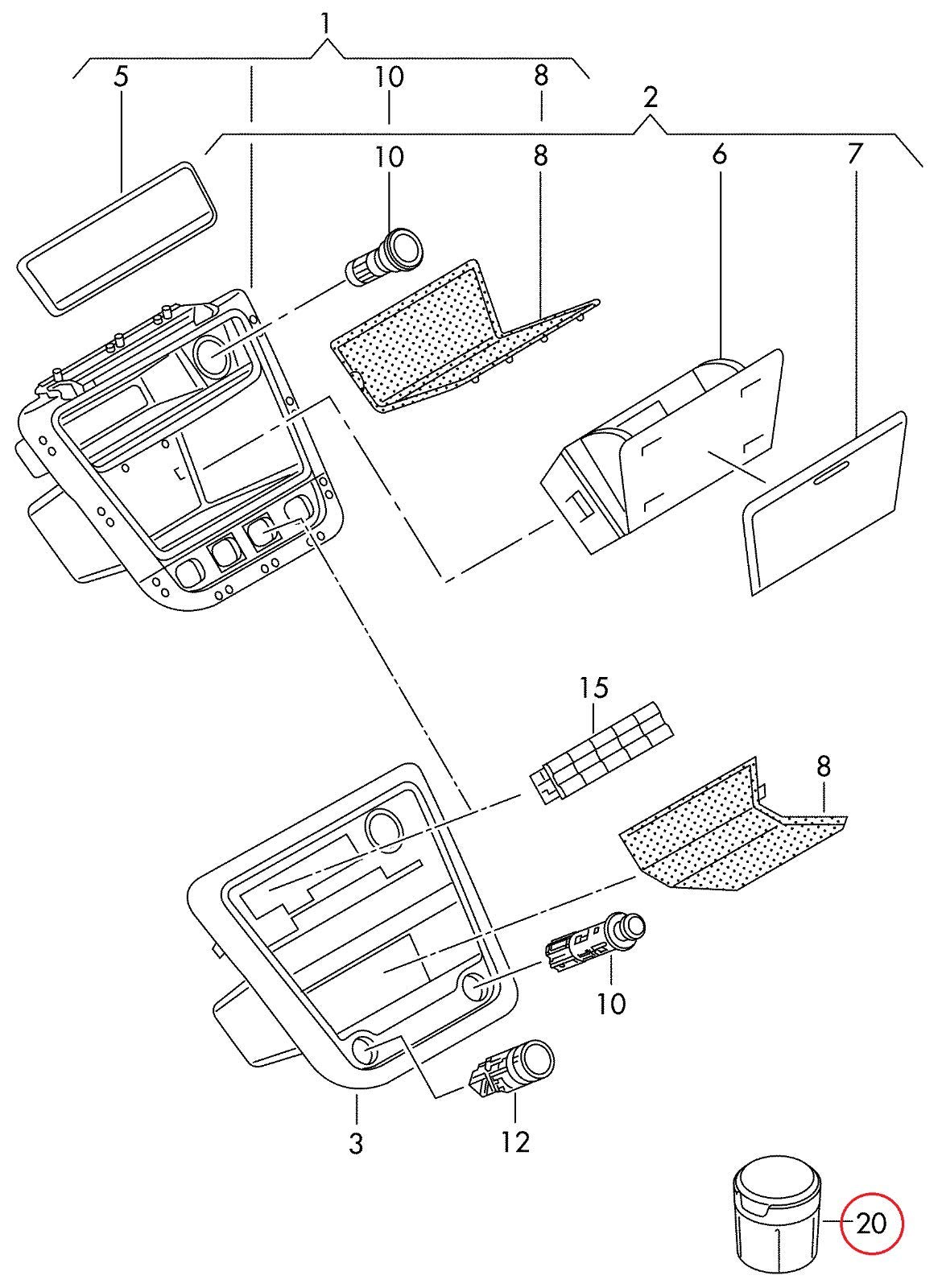 1
5
10
8
2
10
8
6
7
15
8
10
3
12
20