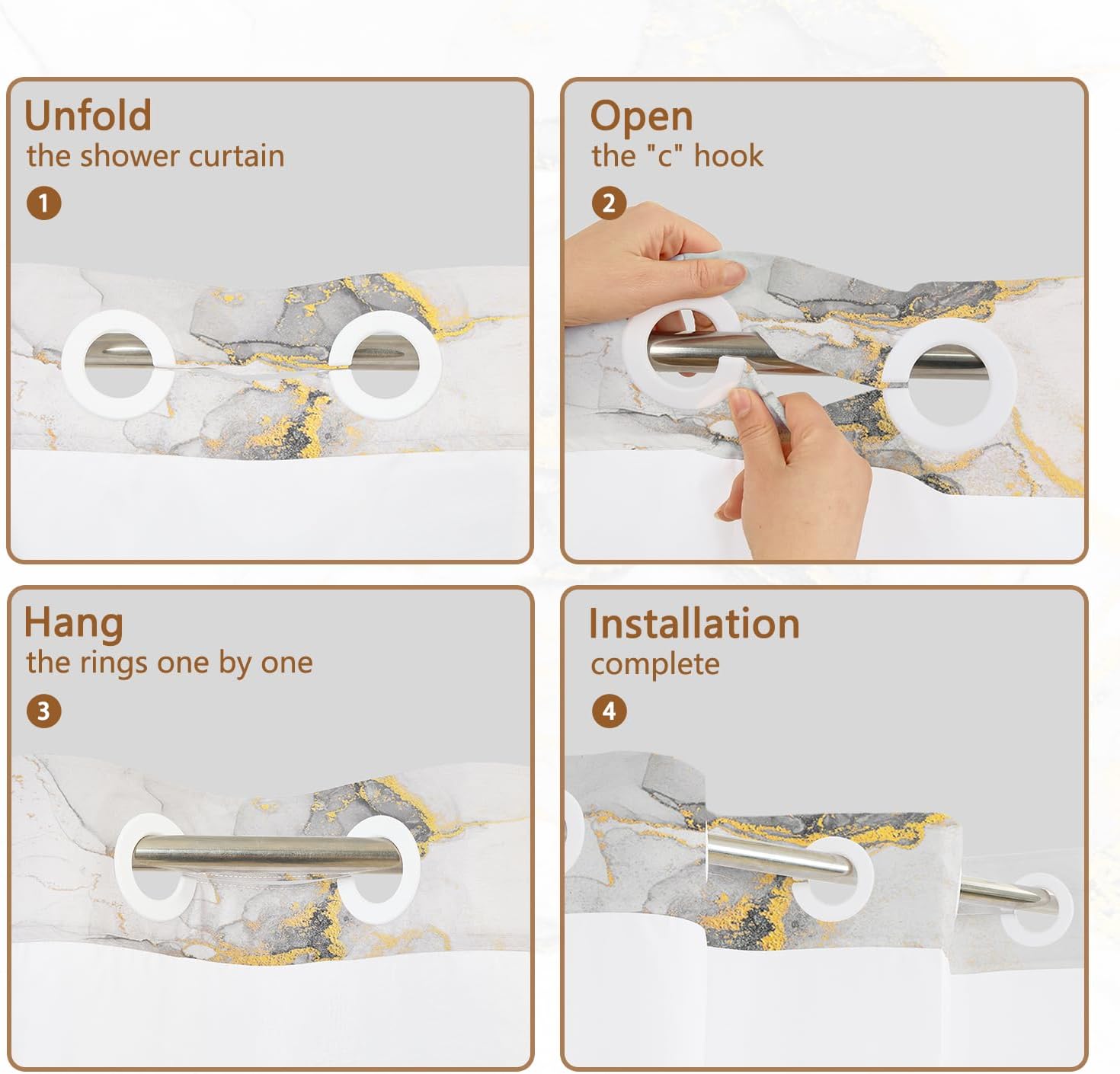 Unfold
the shower curtain
1

Open
the "c" hook
2

Hang
the rings one by one
3

Installation
complete
4