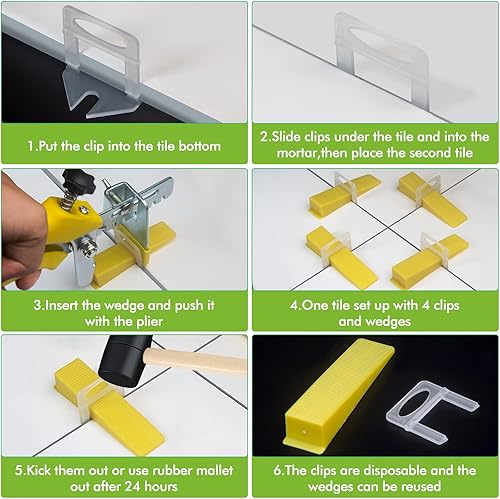 1.Put the clip into the tile bottom

2.Slide clips under the tile and into the mortar,then place the second tile

3.Insert the wedge and push it with the plier

4.One tile set up with 4 clips and wedges

5.Kick them out or use rubber mallet out after 24 hours

6.The clips are disposable and the wedges can be reused