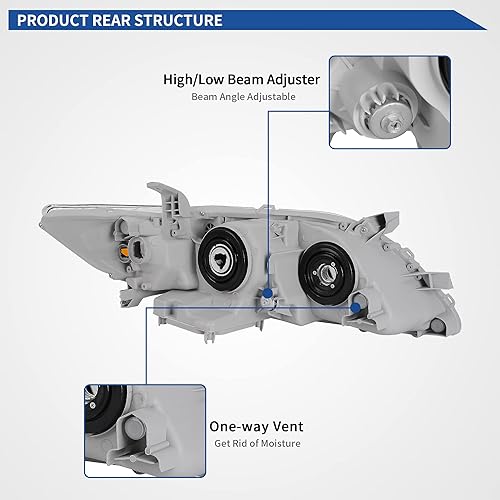 PRODUCT REAR STRUCTURE

High/Low Beam Adjuster
Beam Angle Adjustable

One-way Vent
Get Rid of Moisture