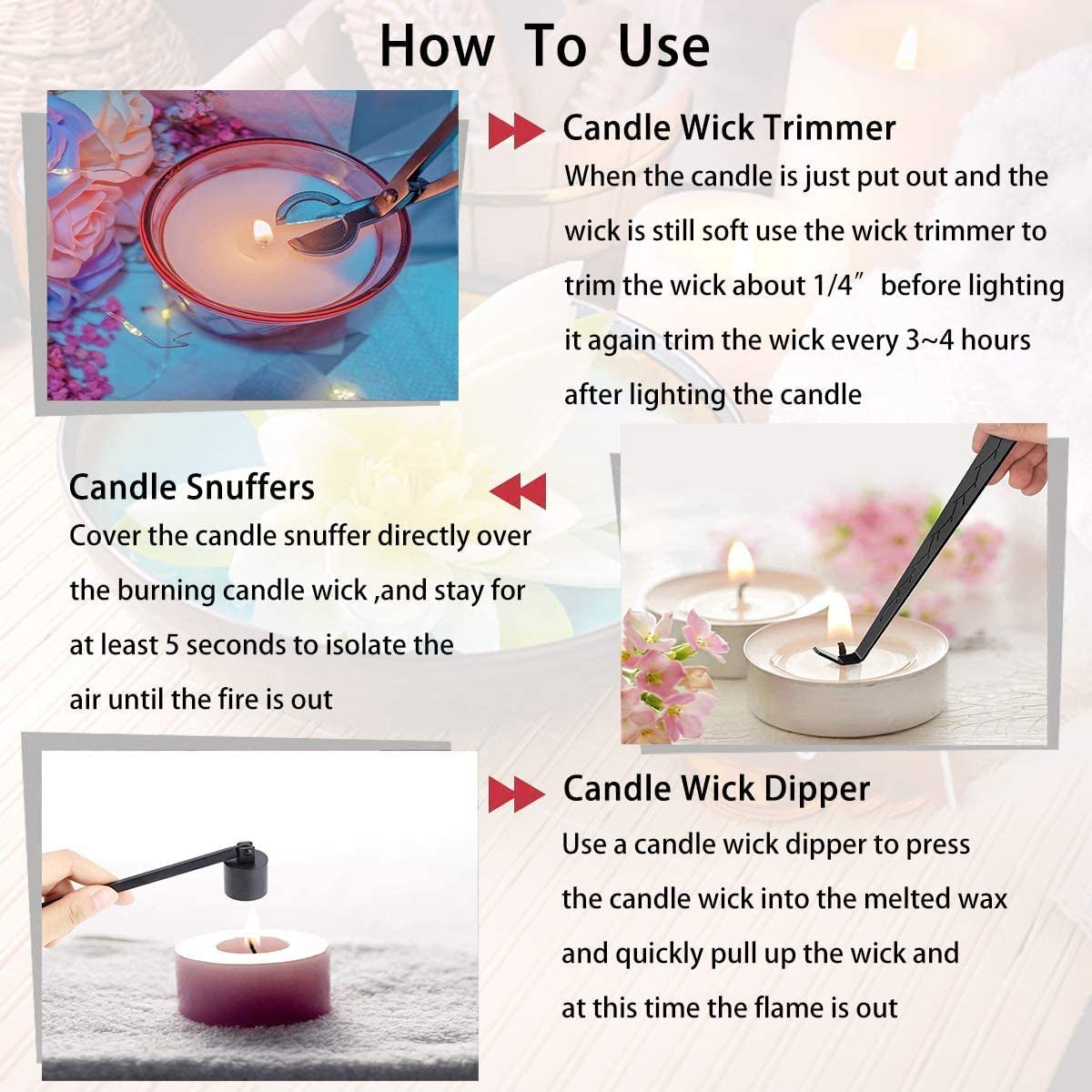 How To Use

Candle Wick Trimmer

When the candle is just put out and the wick is still soft use the wick trimmer to trim the wick about 1/4″ before lighting it again trim the wick every 3~4 hours after lighting the candle

Candle Snuffers

Cover the candle snuffer directly over the burning candle wick ,and stay for at least 5 seconds to isolate the air until the fire is out

Candle Wick Dipper

Use a candle wick dipper to press the candle wick into the melted wax and quickly pull up the wick and at this time the flame is out