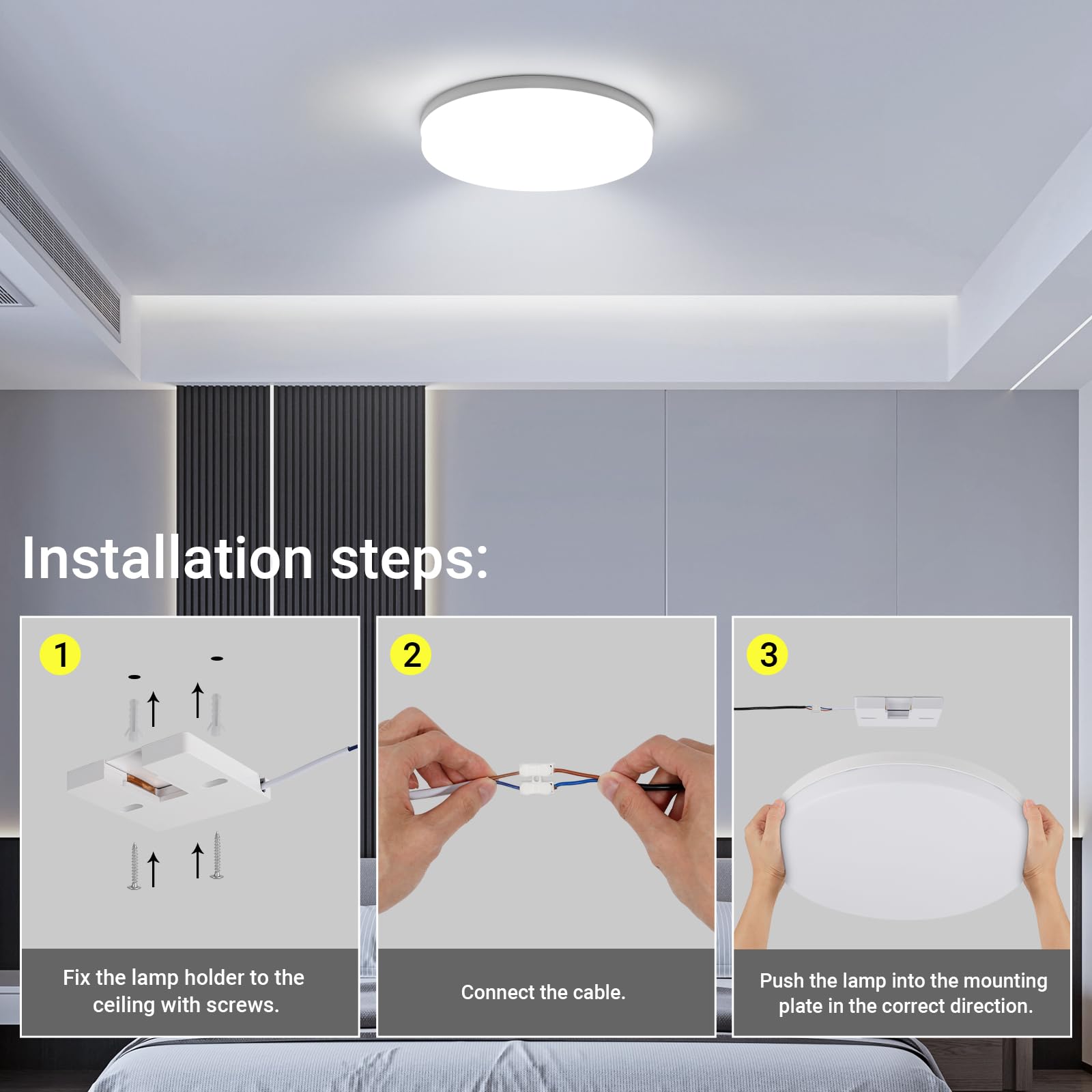 Installation steps:

1

Fix the lamp holder to the ceiling with screws.

2

Connect the cable.

3

Push the lamp into the mounting plate in the correct direction.