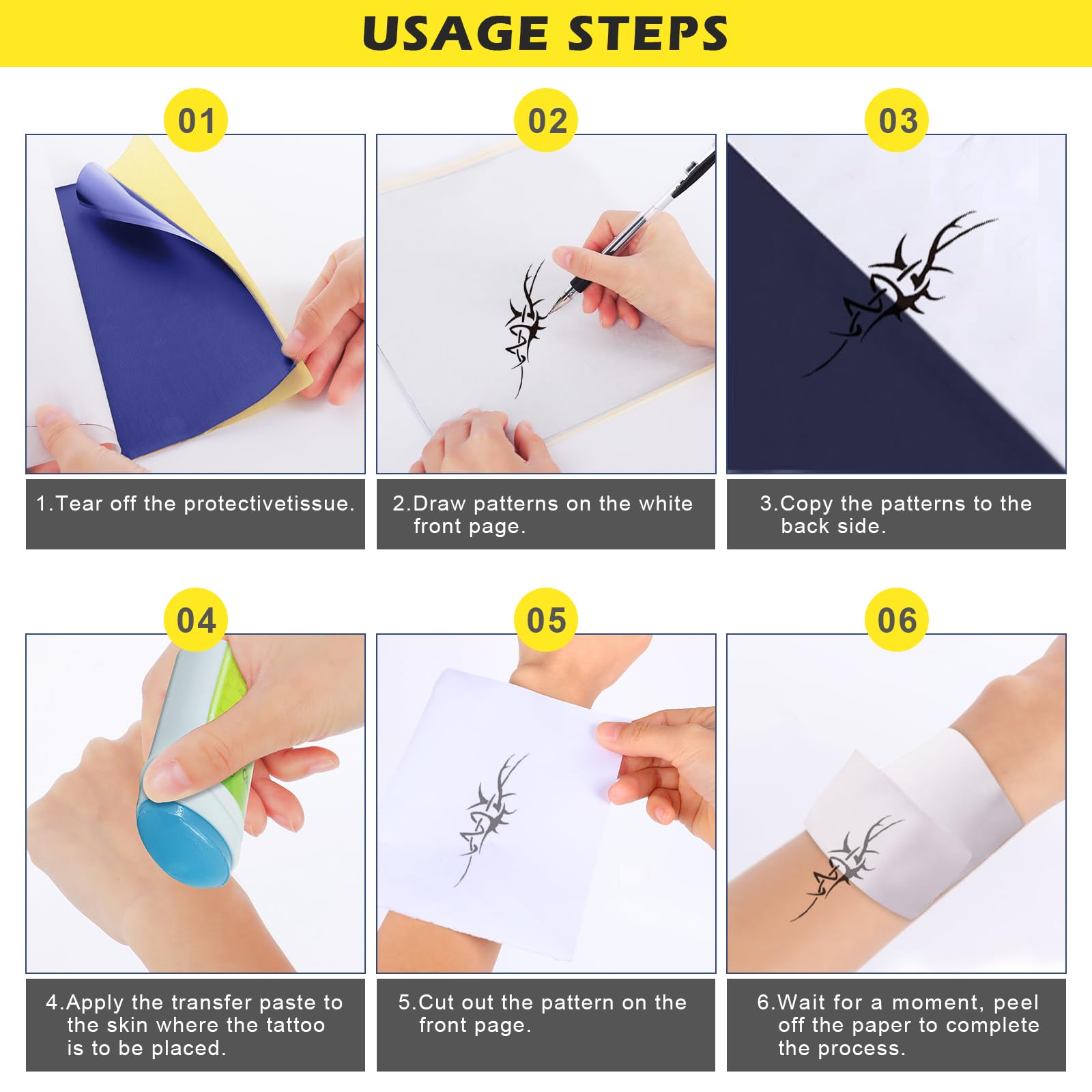 USAGE STEPS

01

1.Tear off the protectivetissue.

02

2.Draw patterns on the white front page.

03

3.Copy the patterns to the back side.

04

4.Apply the transfer paste to the skin where the tattoo is to be placed.

05

5.Cut out the pattern on the front page.

06

6.Wait for a moment, peel off the paper to complete the process.