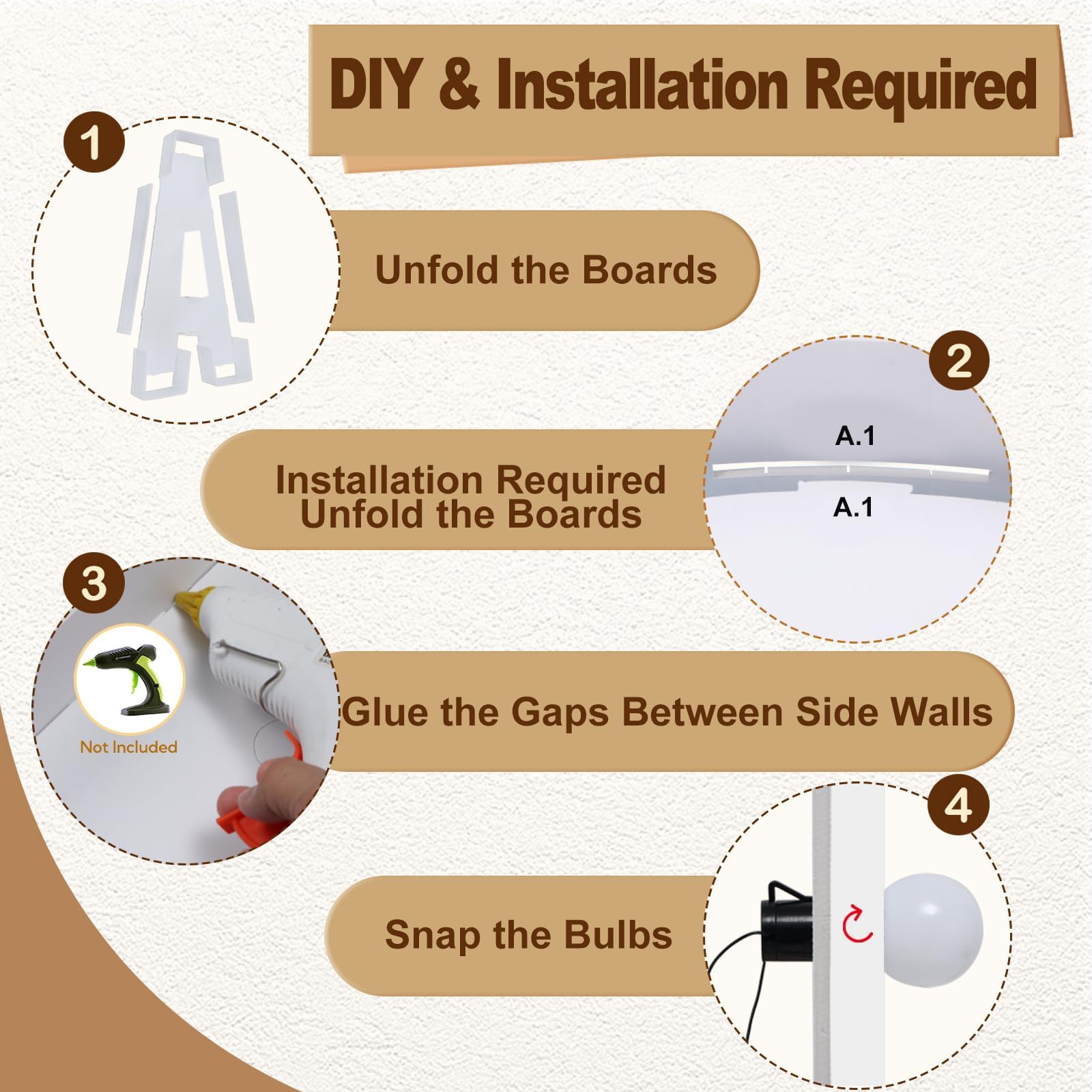 DIY & Installation Required

1

Unfold the Boards

2

A.1

A.1

Installation Required
Unfold the Boards

3

Not Included

Glue the Gaps Between Side Walls

4

Snap the Bulbs