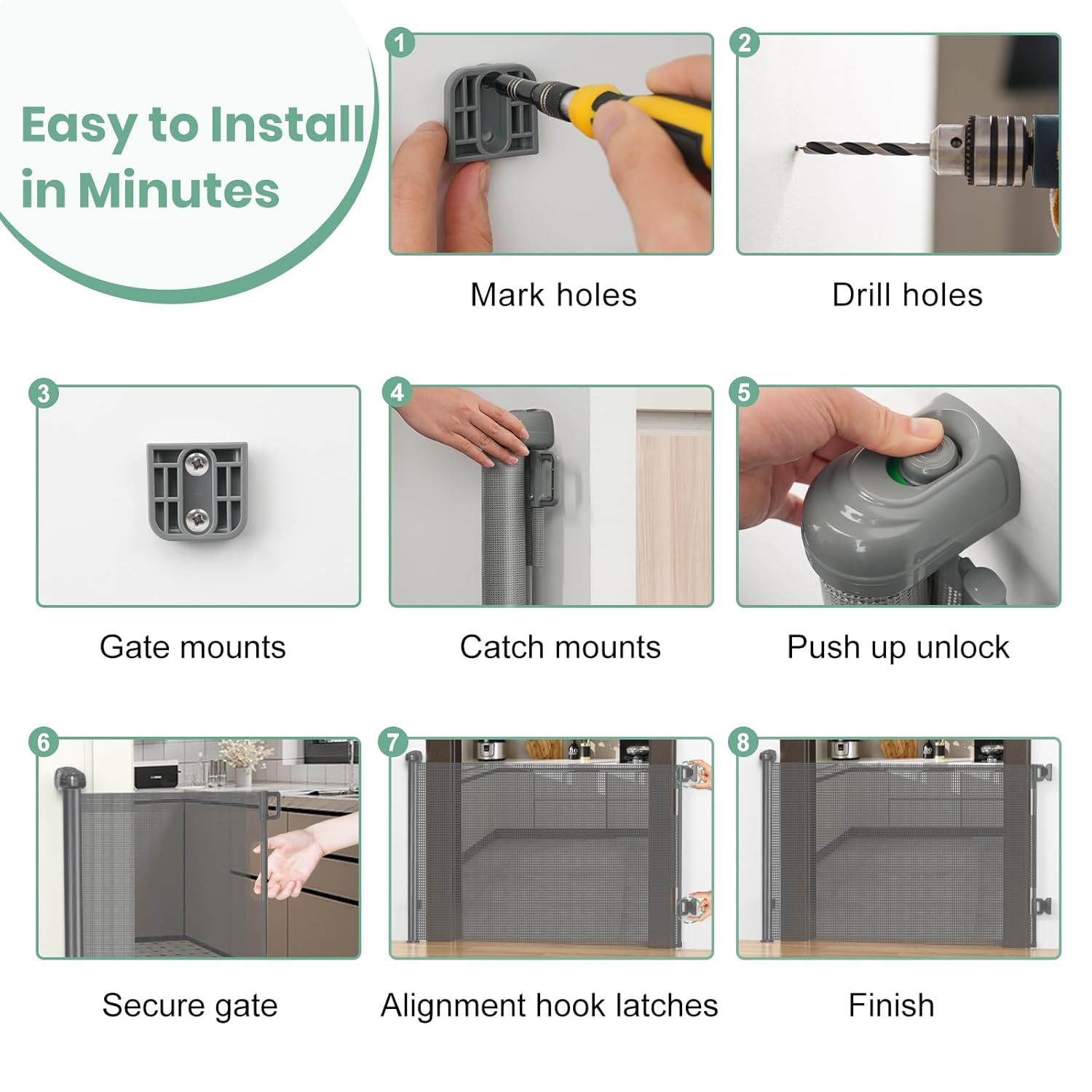 Easy to Install in Minutes

1

Mark holes

2

Drill holes

3

Gate mounts

4

Catch mounts

5

Push up unlock

6

Secure gate

7

Alignment hook latches

8

Finish