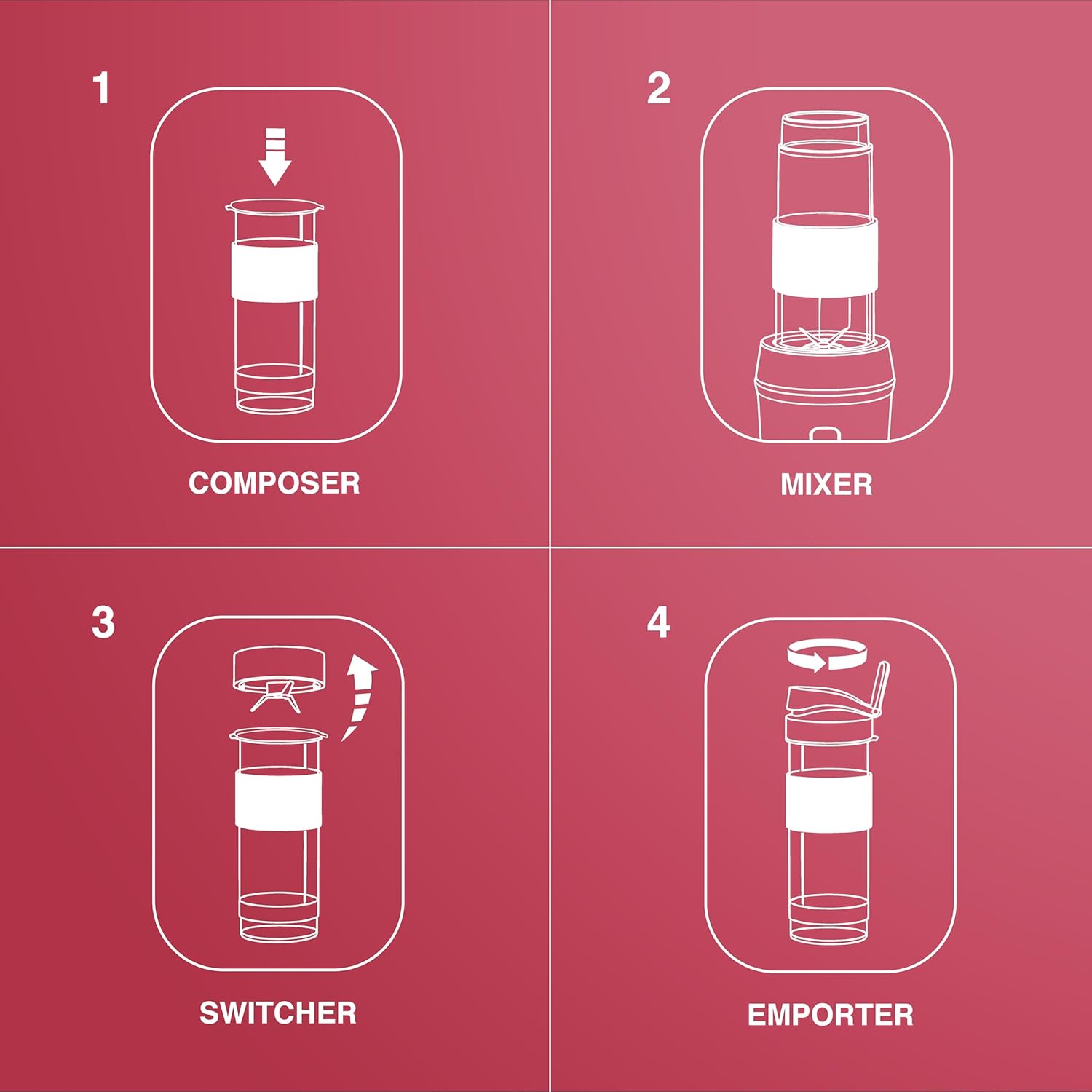 1

COMPOSER

2

MIXER

3

SWITCHER

4

EMPORTER