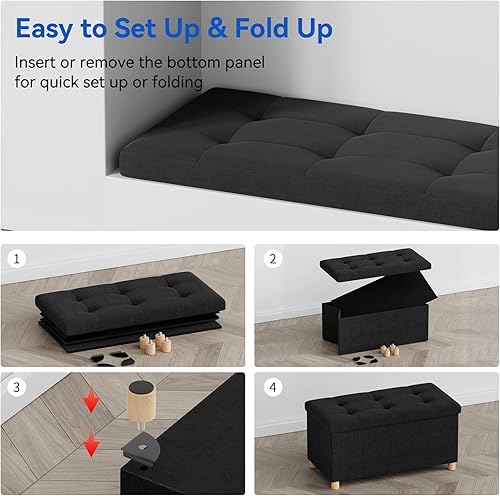 Easy to Set Up & Fold Up

Insert or remove the bottom panel for quick set up or folding

1

2

3

4