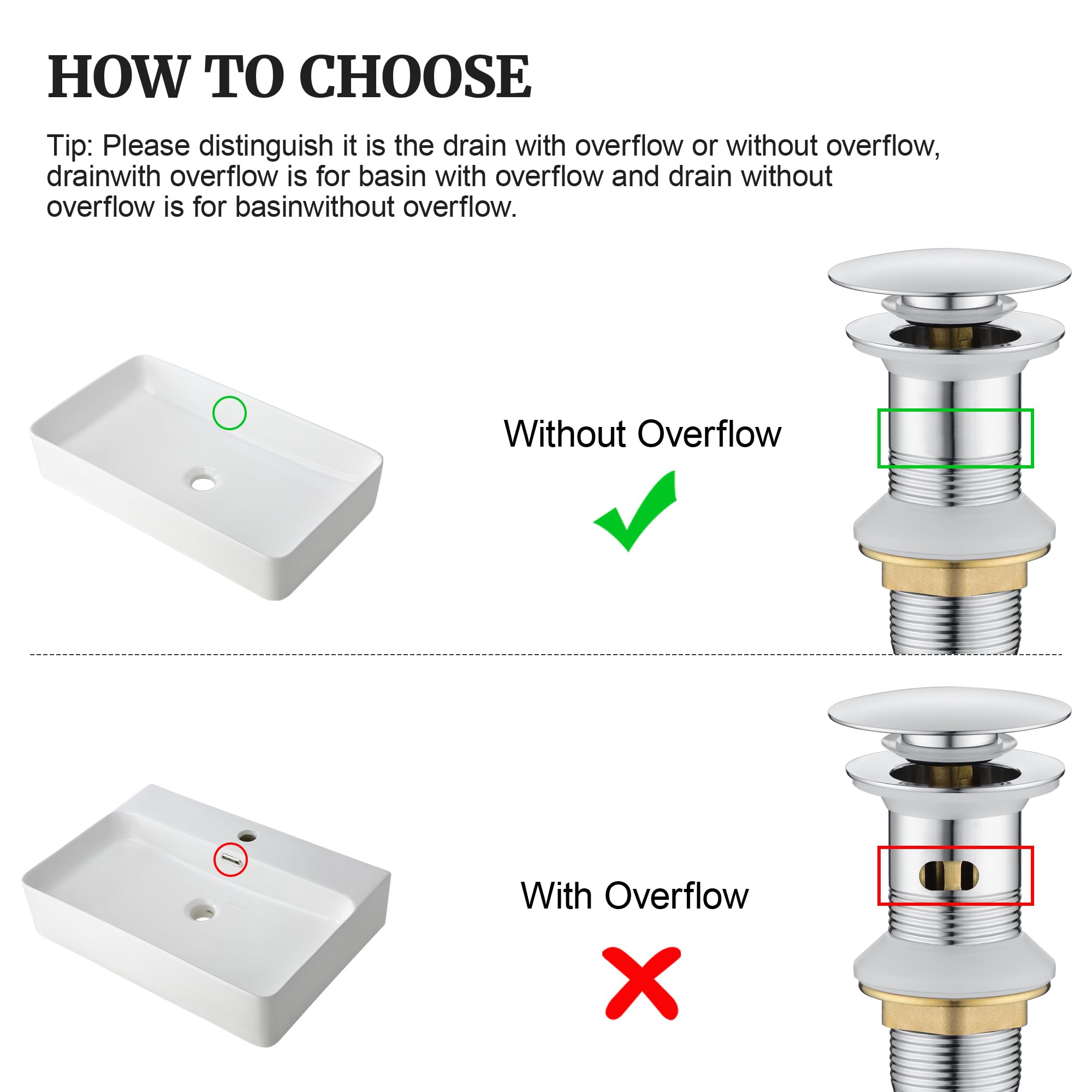 HOW TO CHOOSE

Tip: Please distinguish it is the drain with overflow or without overflow, drainwith overflow is for basin with overflow and drain without overflow is for basinwithout overflow.

Without Overflow

With Overflow