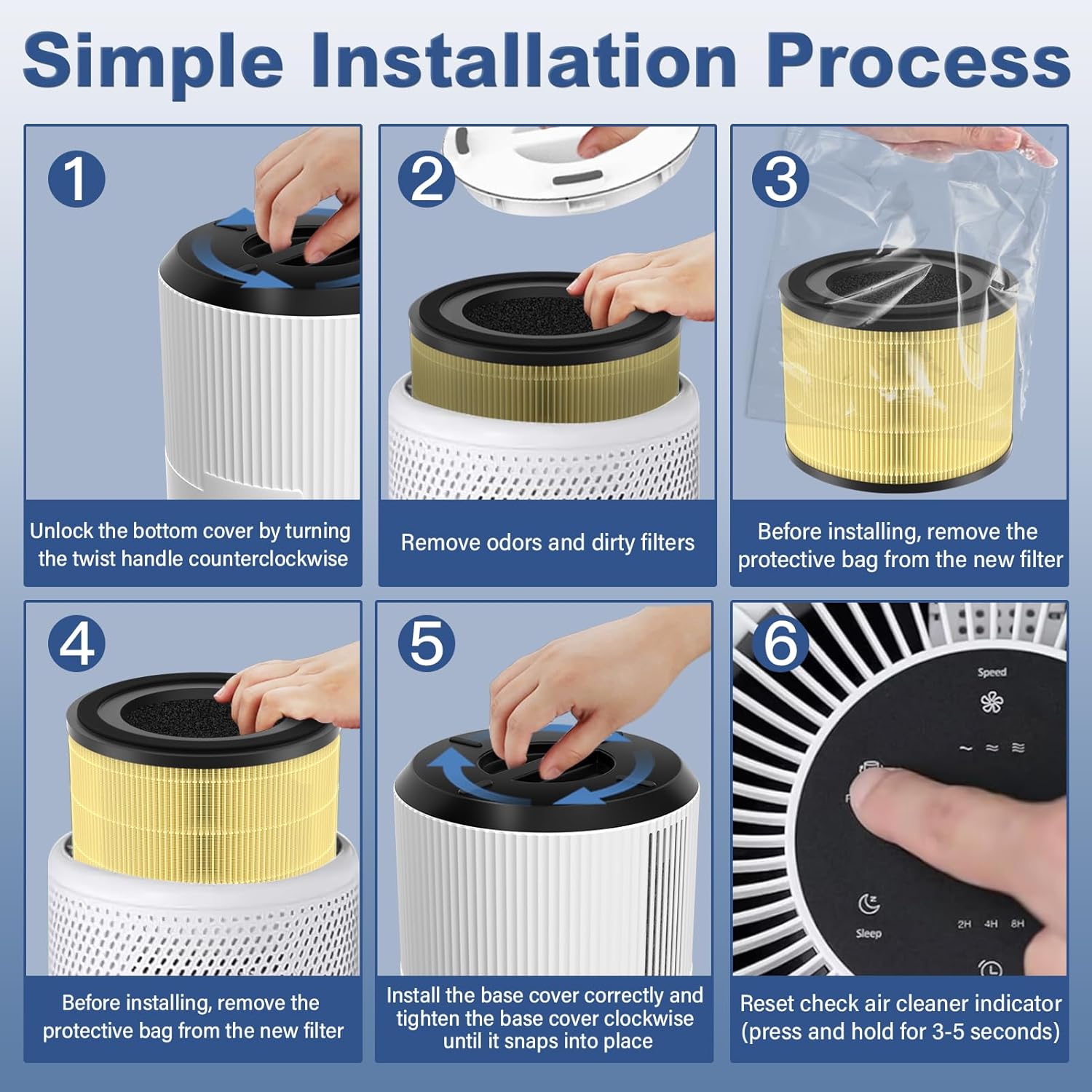 Simple Installation Process

1

Unlock the bottom cover by turning the twist handle counterclockwise

2

Remove odors and dirty filters

3

Before installing, remove the protective bag from the new filter

4

Before installing, remove the protective bag from the new filter

5

Install the base cover correctly and tighten the base cover clockwise until it snaps into place

6

Speed

Sleep

2H 4H 8H

Reset check air cleaner indicator (press and hold for 3-5 seconds)