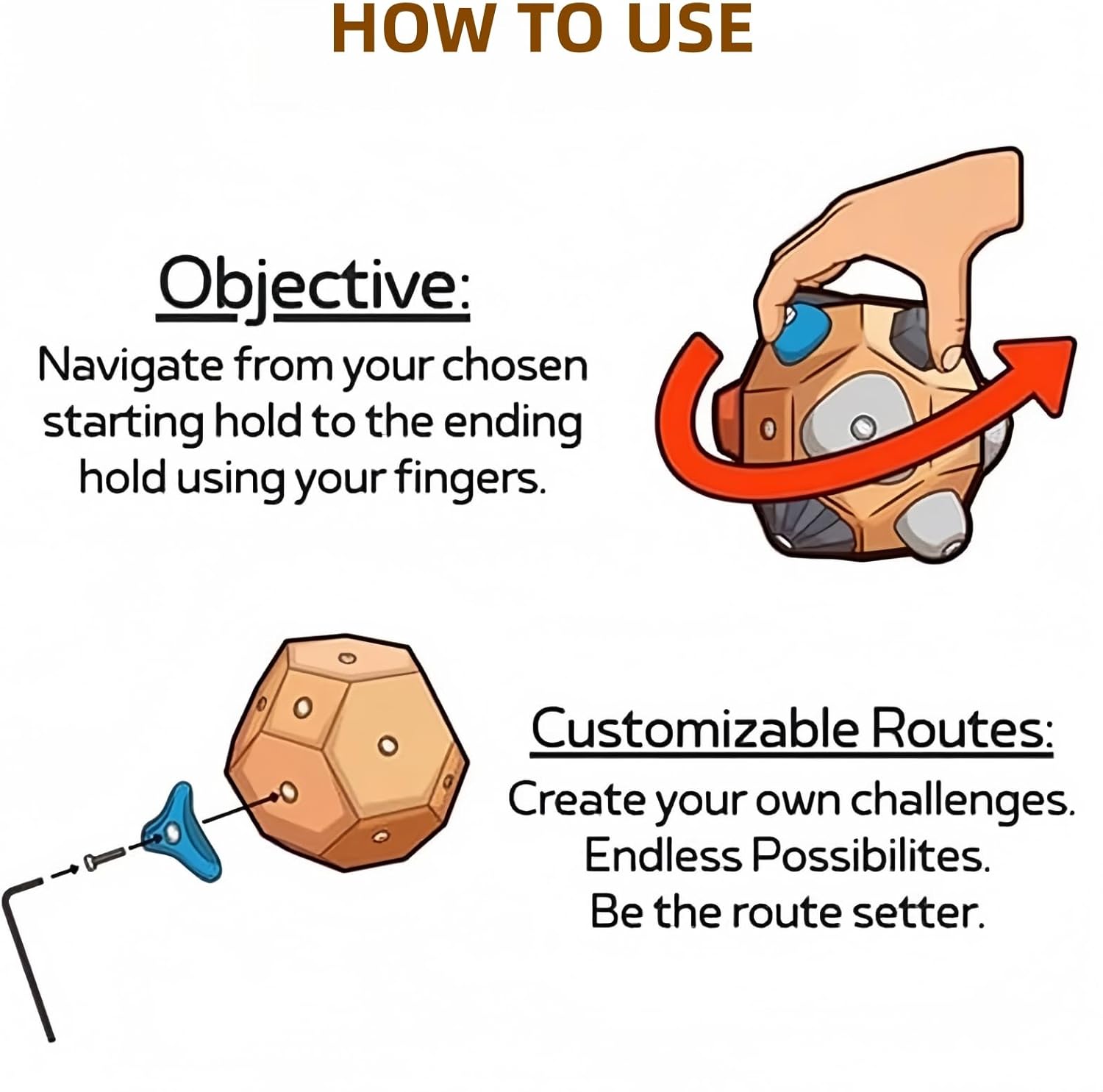 HOW TO USE

Objective:

Navigate from your chosen starting hold to the ending hold using your fingers.

Customizable Routes:

Create your own challenges. Endless Possibilites. Be the route setter.