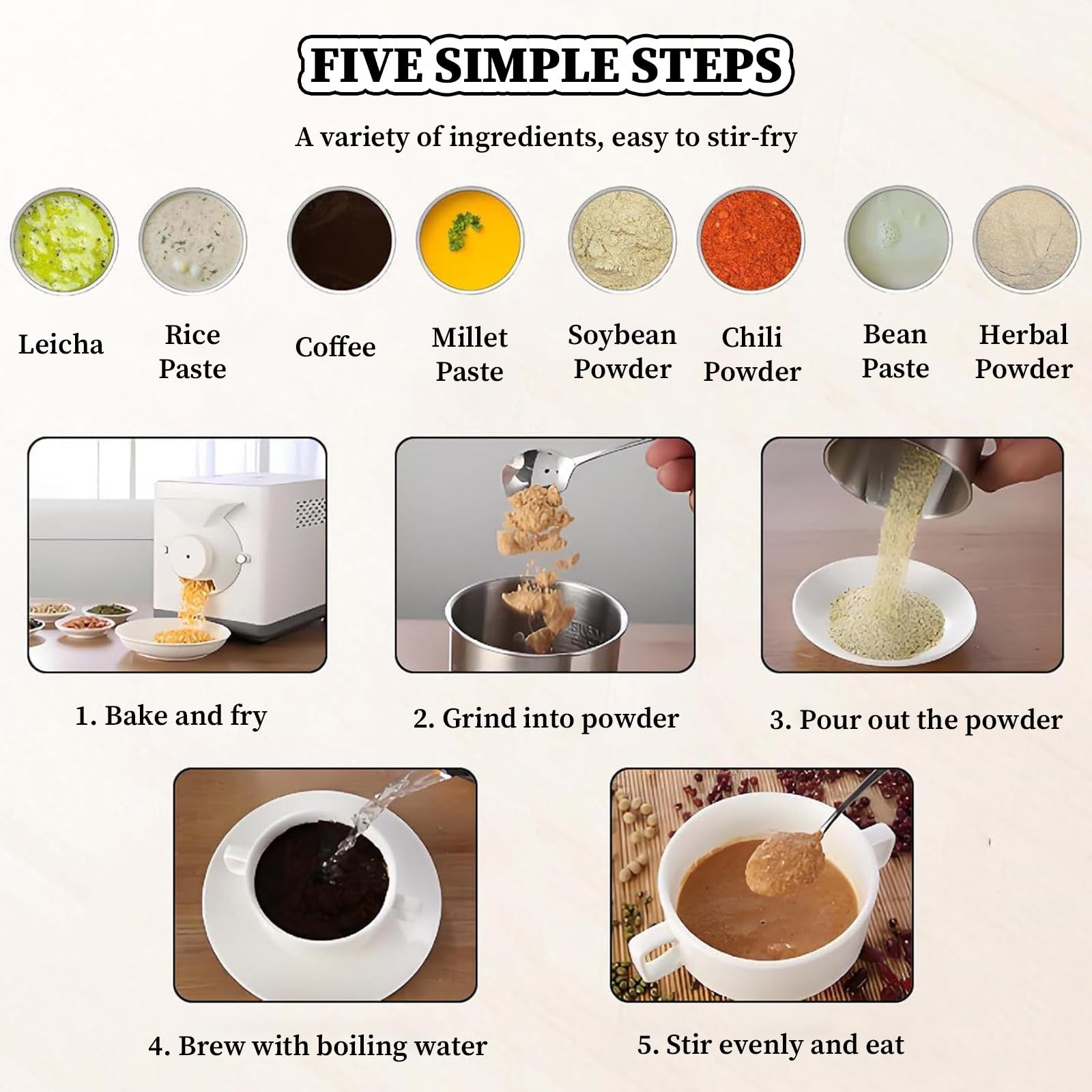 FIVE SIMPLE STEPS

A variety of ingredients, easy to stir-fry

Leicha

Rice Paste

Coffee

Millet Paste

Soybean Powder

Chili Powder

Bean Paste

Herbal Powder

1. Bake and fry

2. Grind into powder

3. Pour out the powder

4. Brew with boiling water

5. Stir evenly and eat