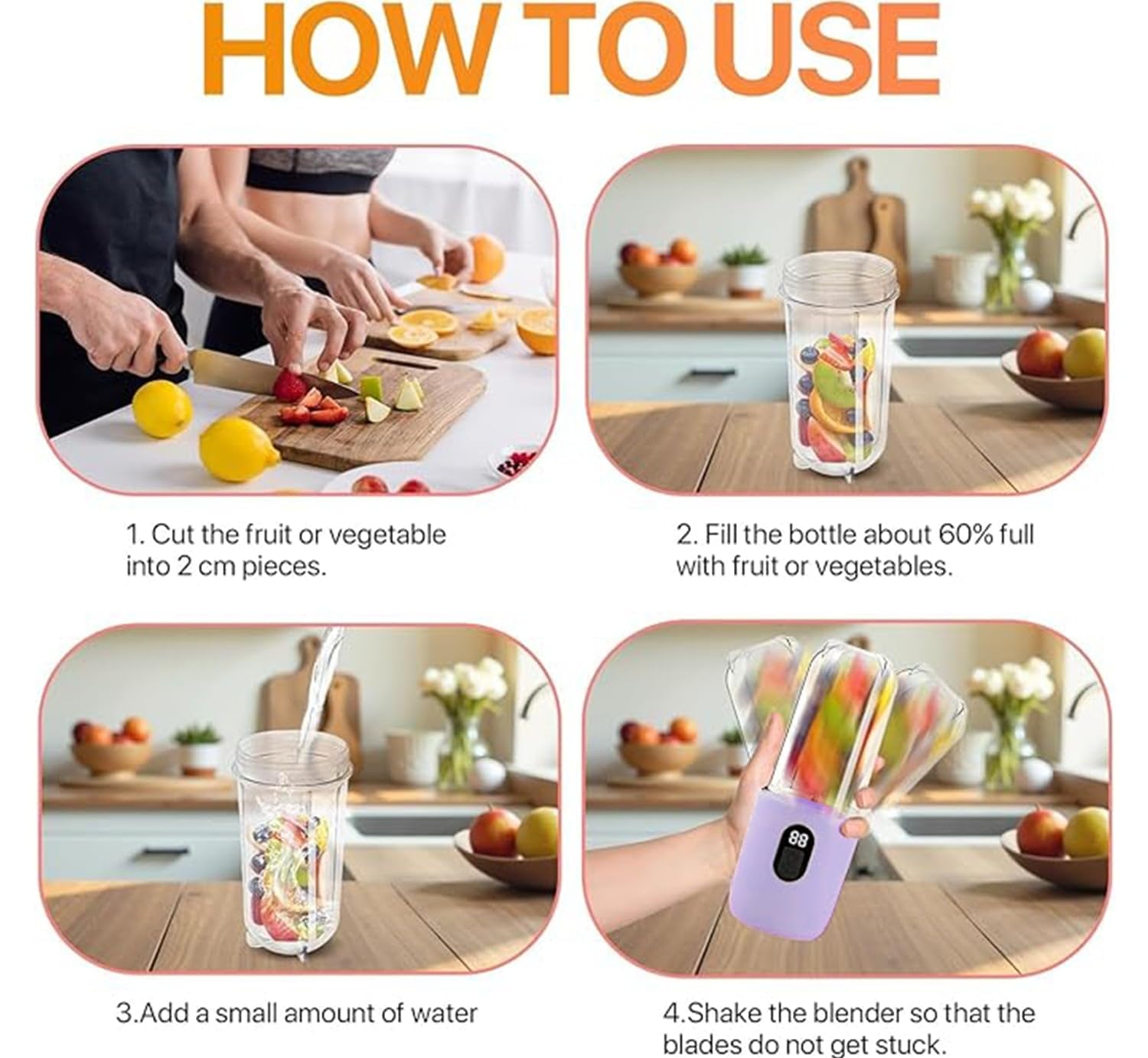 HOW TO USE

1. Cut the fruit or vegetable into 2 cm pieces.

2. Fill the bottle about 60% full with fruit or vegetables.

3.Add a small amount of water

88

4.Shake the blender so that the blades do not get stuck.