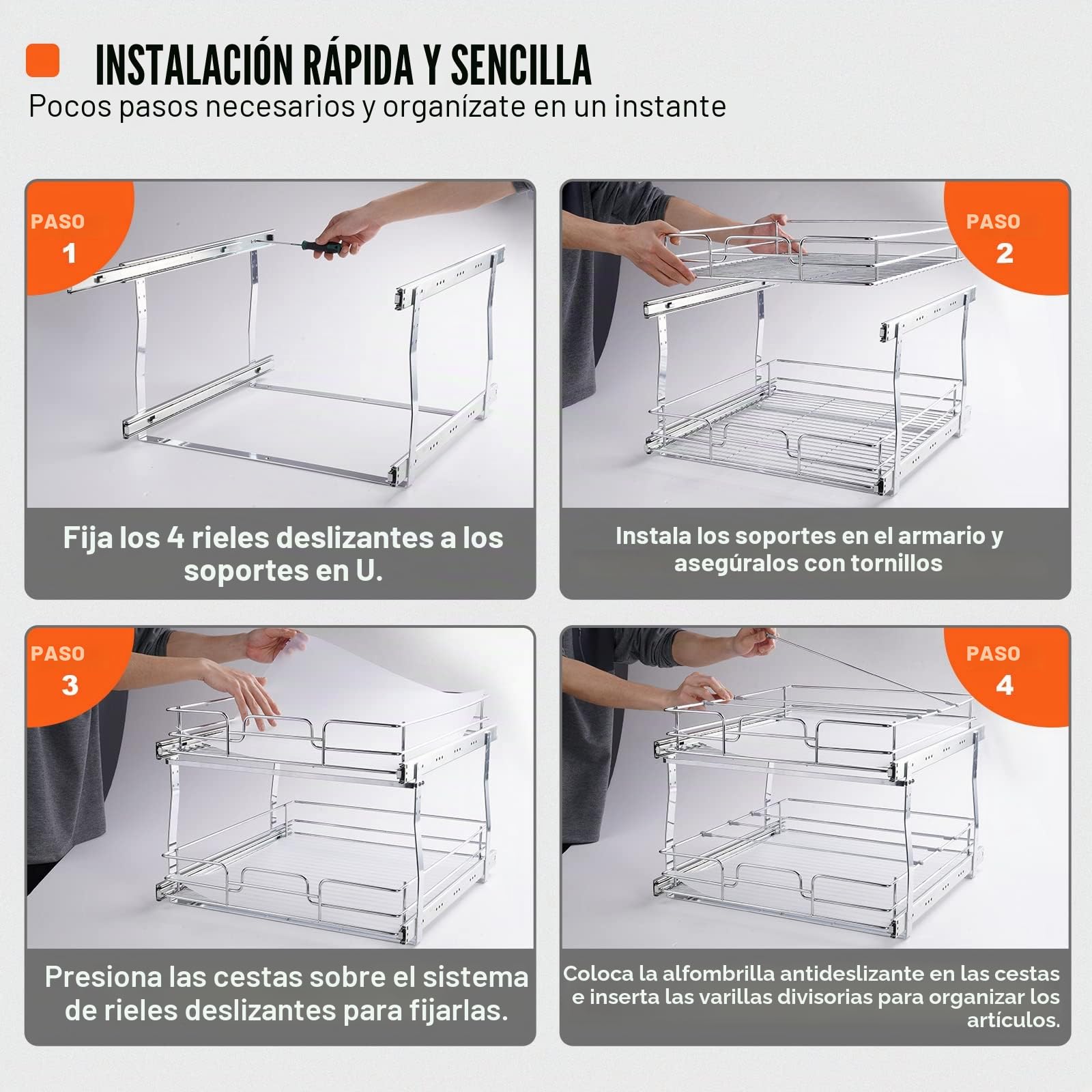 INSTALACIÓN RÁPIDA Y SENCILLA
Pocos pasos necesarios y organízate en un instante

PASO 1

Fija los 4 rieles deslizantes a los soportes en U.

PASO 2

Instala los soportes en el armario y asegúralos con tornillos

PASO 3

Presiona las cestas sobre el sistema de rieles deslizantes para fijarlas.

PASO 4

Coloca la alfombrilla antideslizante en las cestas e inserta las varillas divisorias para organizar los artículos.