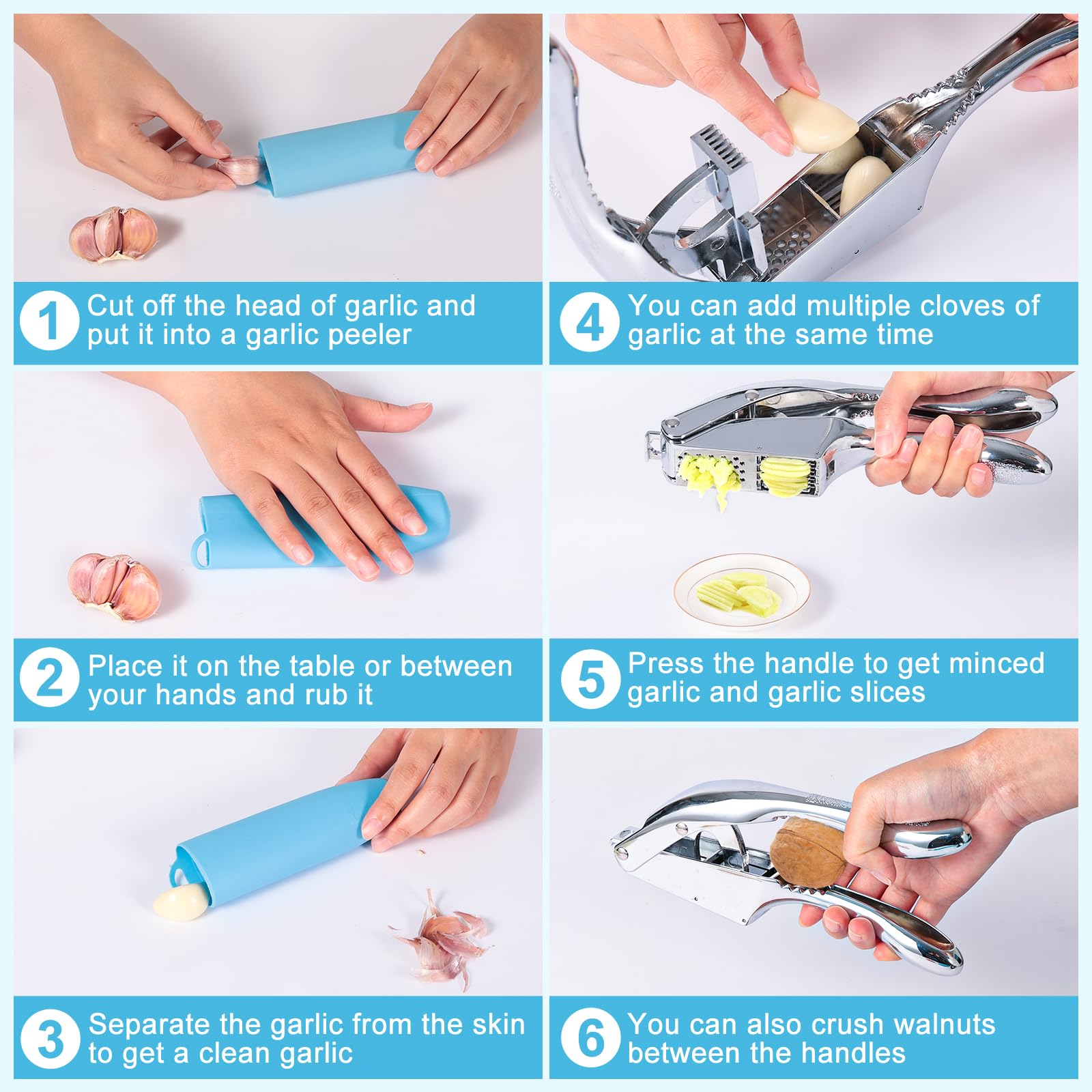 1 Cut off the head of garlic and put it into a garlic peeler

2 Place it on the table or between your hands and rub it

3 Separate the garlic from the skin to get a clean garlic

4 You can add multiple cloves of garlic at the same time

5 Press the handle to get minced garlic and garlic slices

6 You can also crush walnuts between the handles