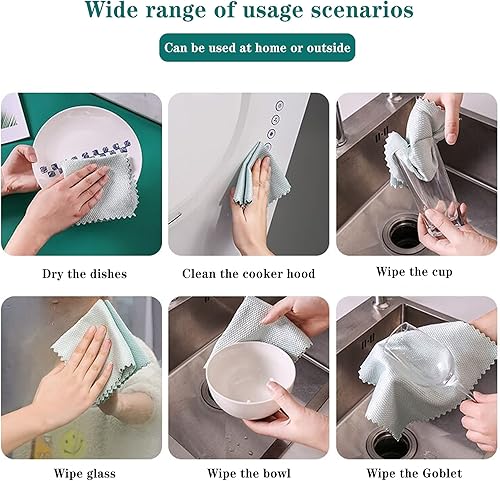 Wide range of usage scenarios

Can be used at home or outside

Dry the dishes

Clean the cooker hood

Wipe the cup

Wipe glass

Wipe the bowl

Wipe the Goblet