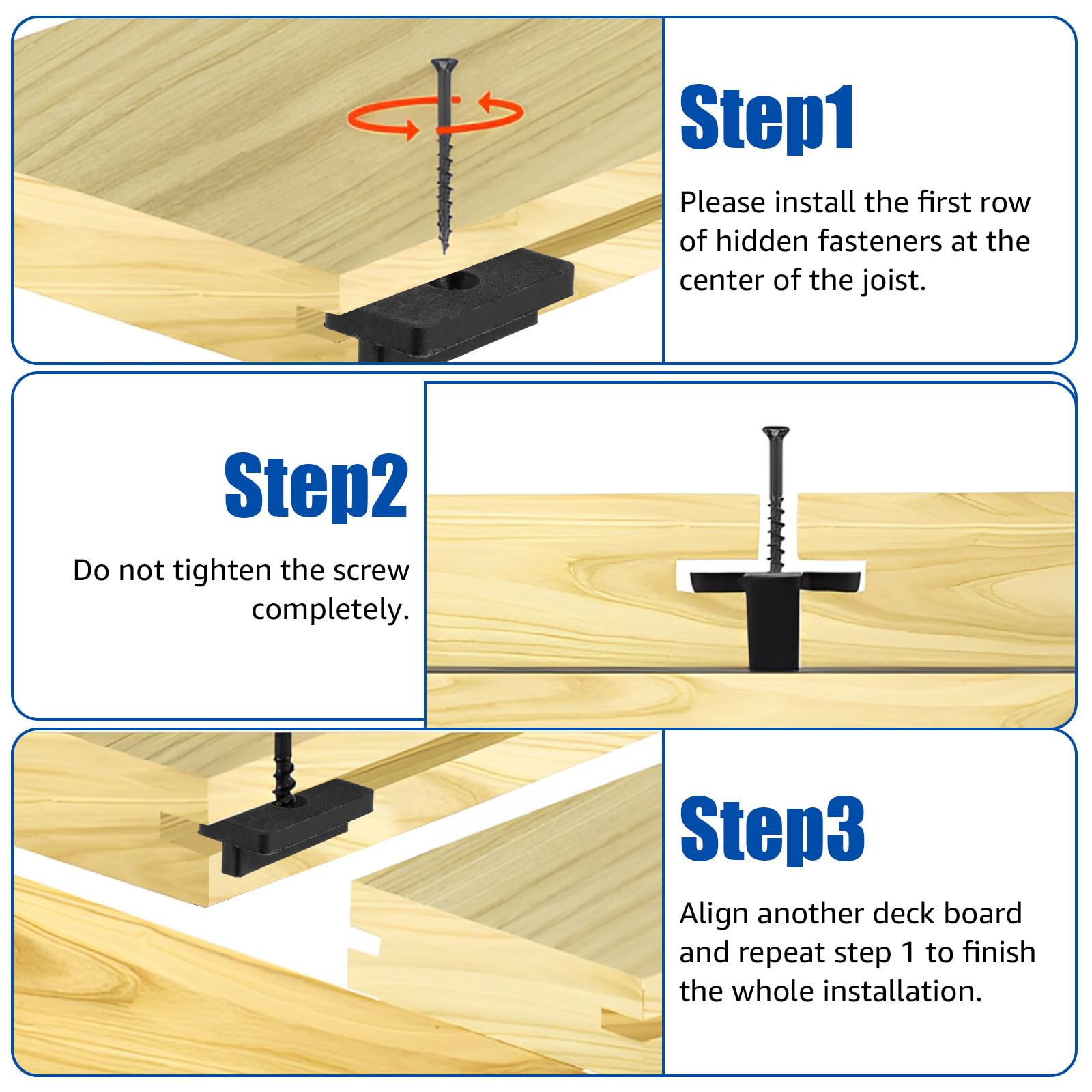 Step1

Please install the first row of hidden fasteners at the center of the joist.

Step2

Do not tighten the screw completely.

Step3

Align another deck board and repeat step 1 to finish the whole installation.