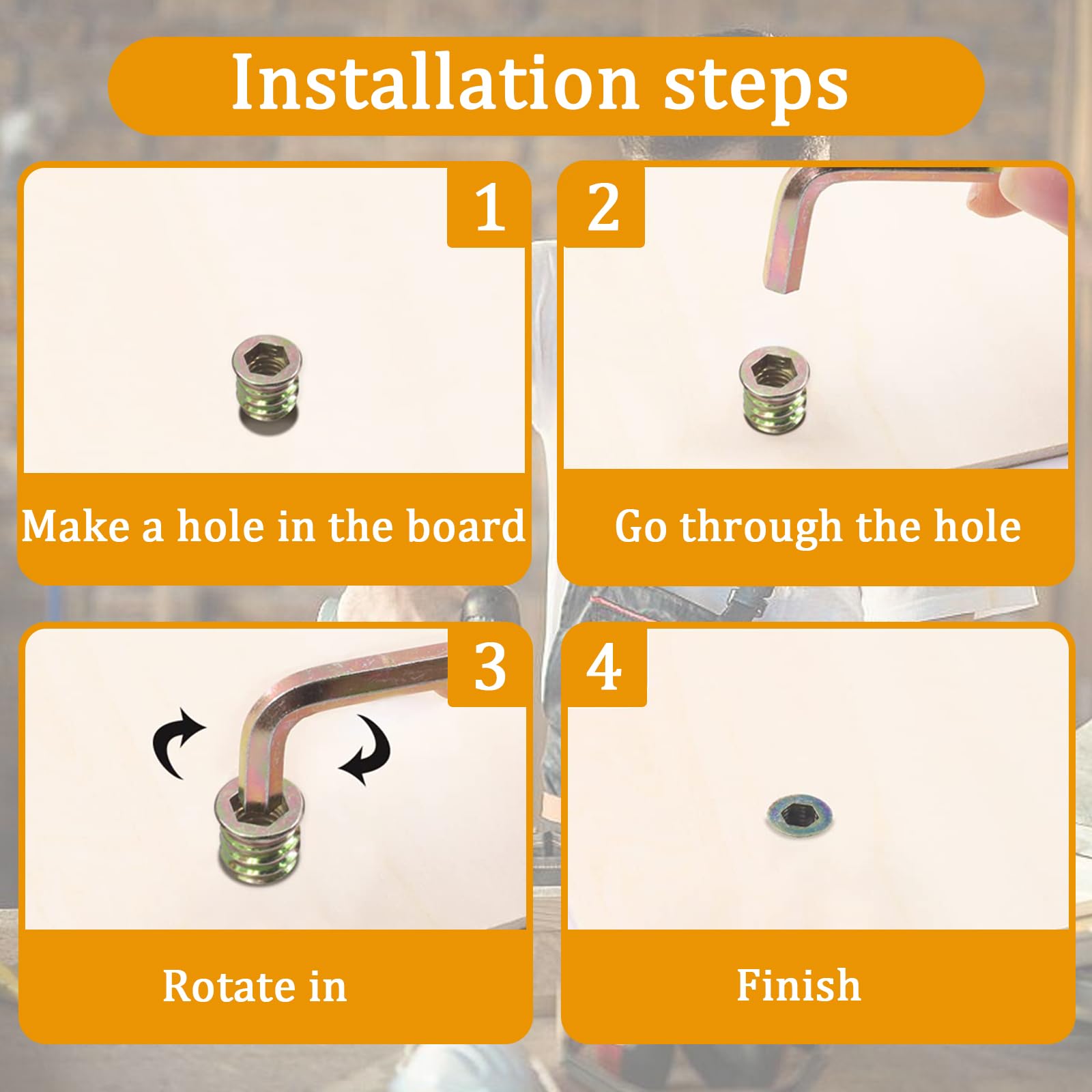 Installation steps

1

Make a hole in the board

2

Go through the hole

3

Rotate in

4

Finish