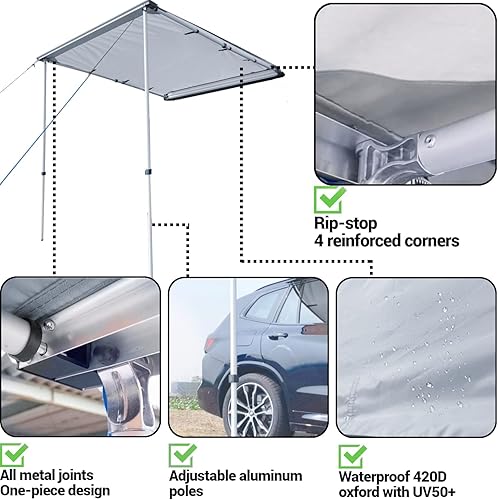 Rip-stop
4 reinforced corners

All metal joints
One-piece design

Adjustable aluminum
poles

Waterproof 420D
oxford with UV50+