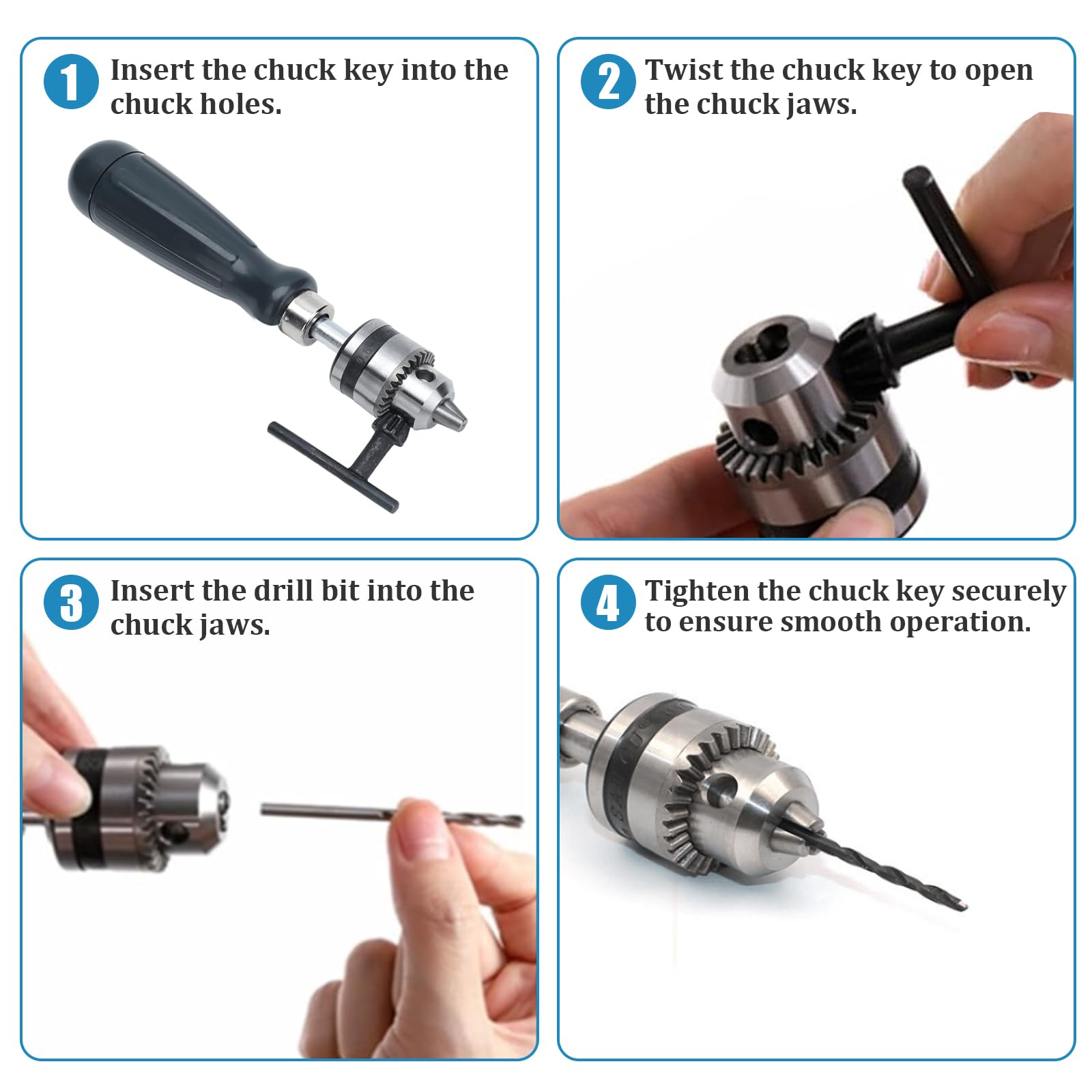 1 Insert the chuck key into the chuck holes.

2 Twist the chuck key to open the chuck jaws.

3 Insert the drill bit into the chuck jaws.

4 Tighten the chuck key securely to ensure smooth operation.