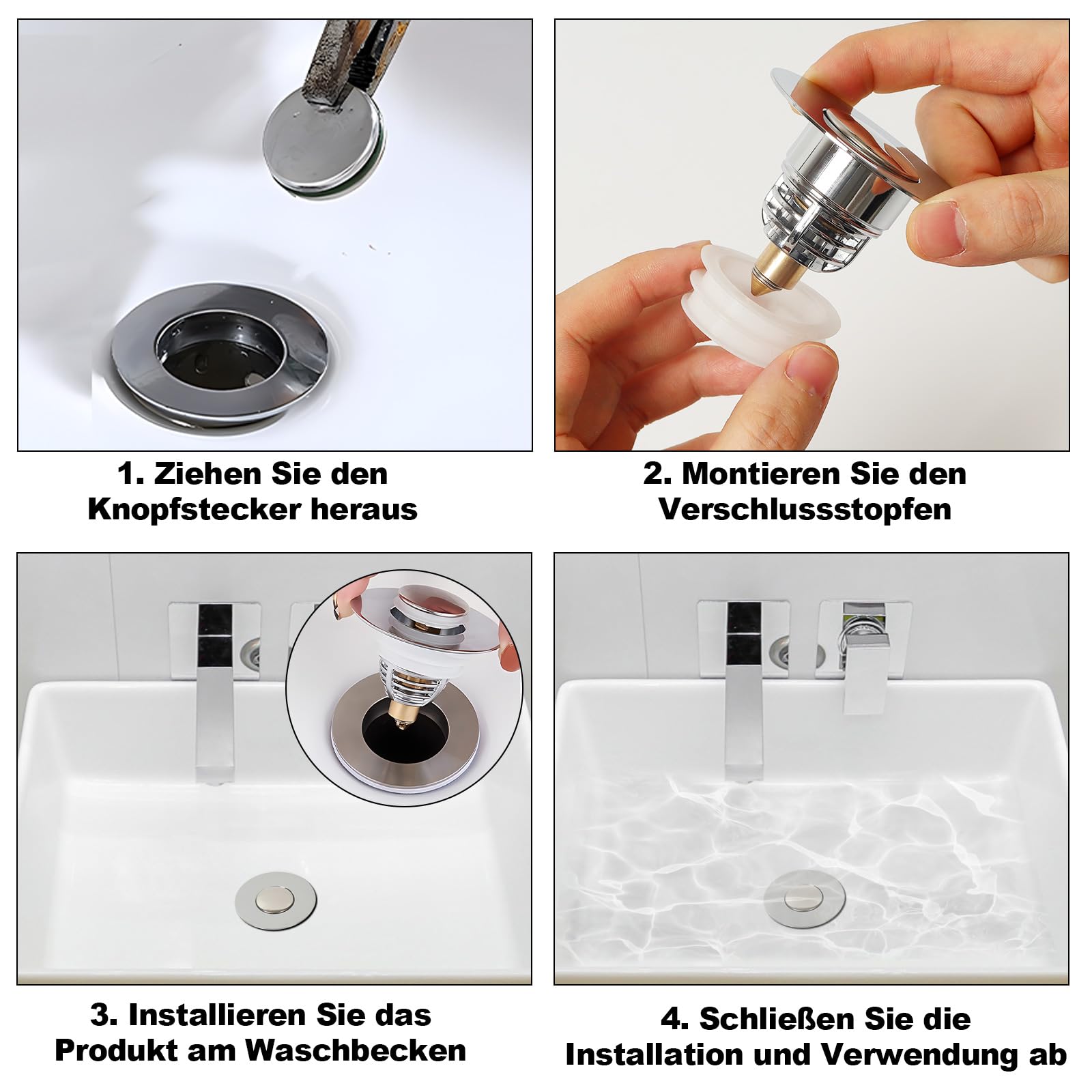 1. Ziehen Sie den Knopfstecker heraus

2. Montieren Sie den Verschlussstopfen

3. Installieren Sie das Produkt am Waschbecken

4. Schließen Sie die Installation und Verwendung ab