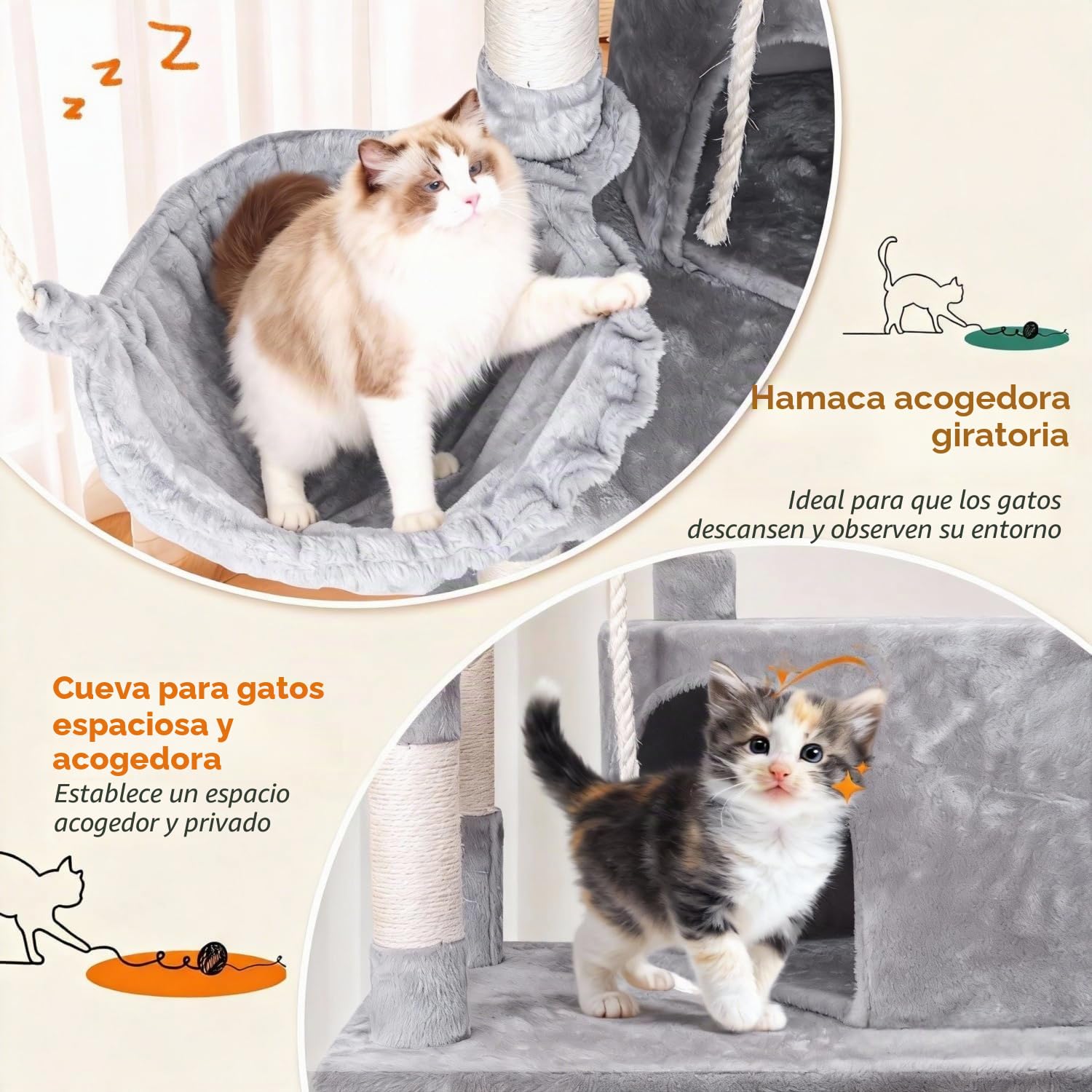 z z Z

Hamaca acogedora giratoria

Ideal para que los gatos descansen y observen su entorno

Cueva para gatos espaciosa y acogedora

Establece un espacio acogedor y privado