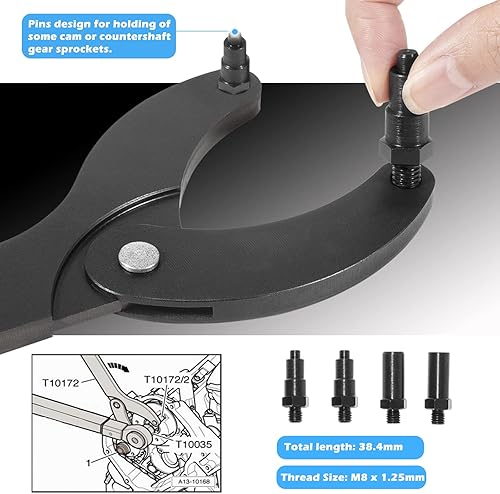 Pins design for holding of some cam or countershaft gear sprockets.

T10172
T10172/2
T10035
1
A13-10168

Total length: 38.4mm

Thread Size: M8 x 1.25mm