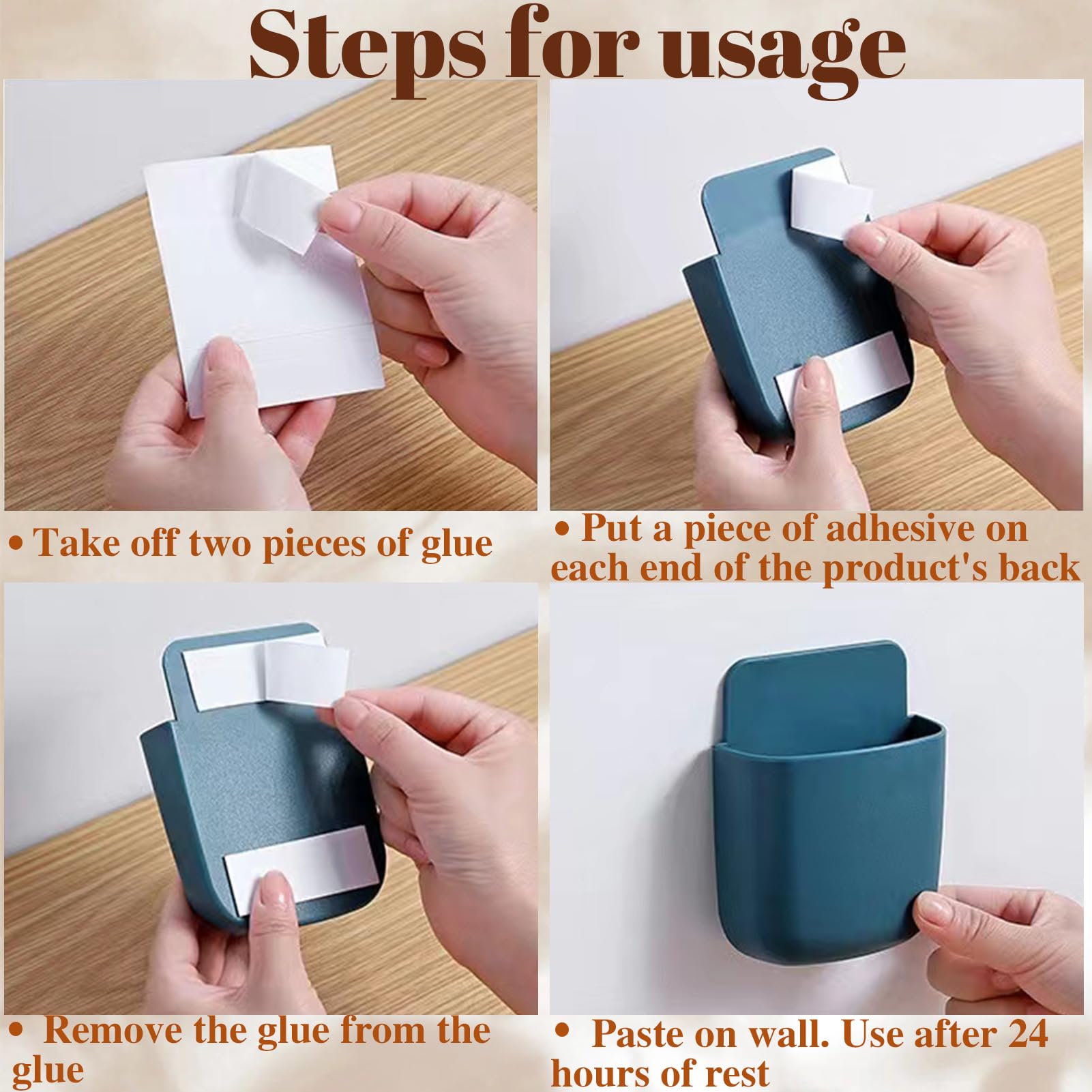 Steps for usage

• Take off two pieces of glue

• Put a piece of adhesive on each end of the product's back

• Remove the glue from the glue

• Paste on wall. Use after 24 hours of rest