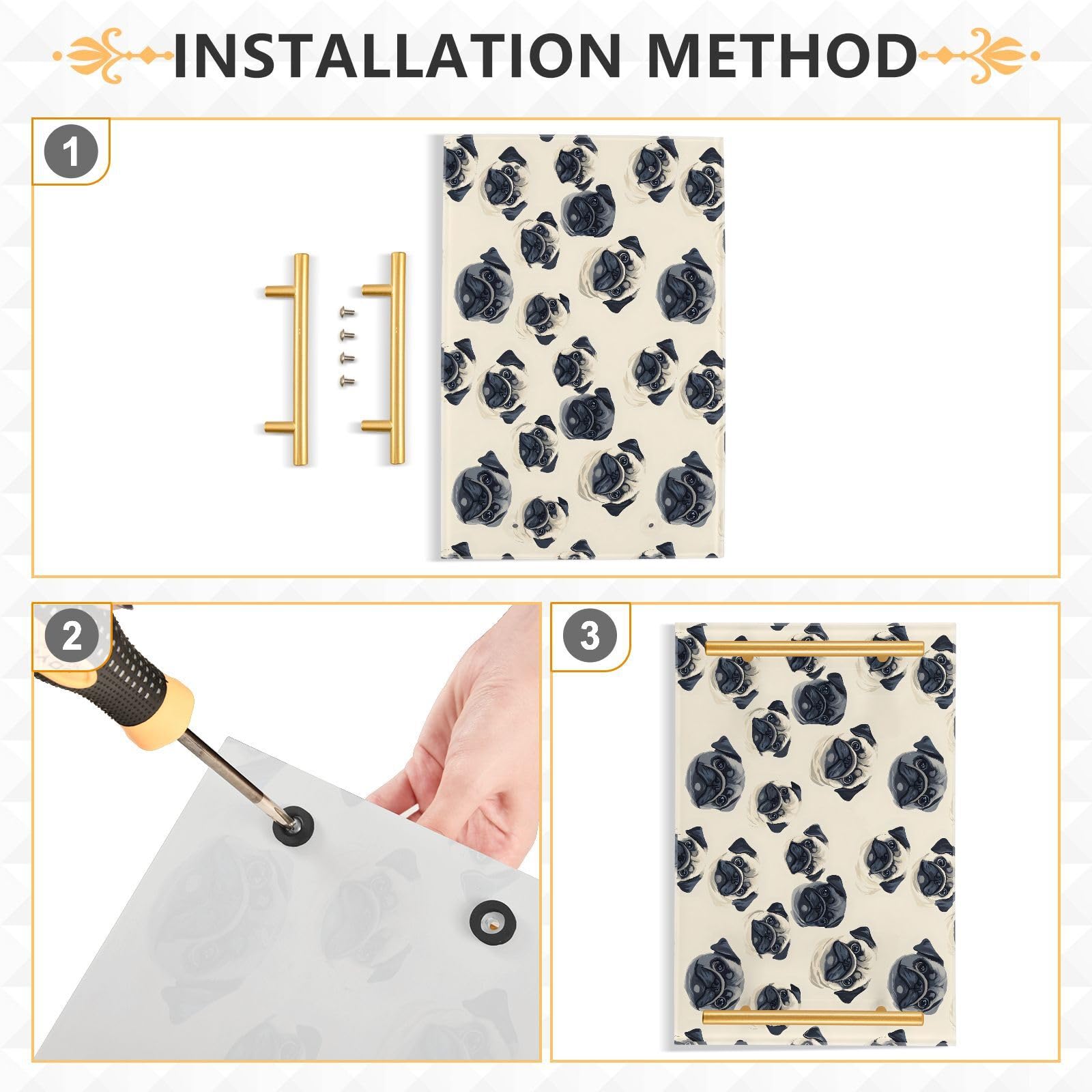 INSTALLATION METHOD

1

2

3