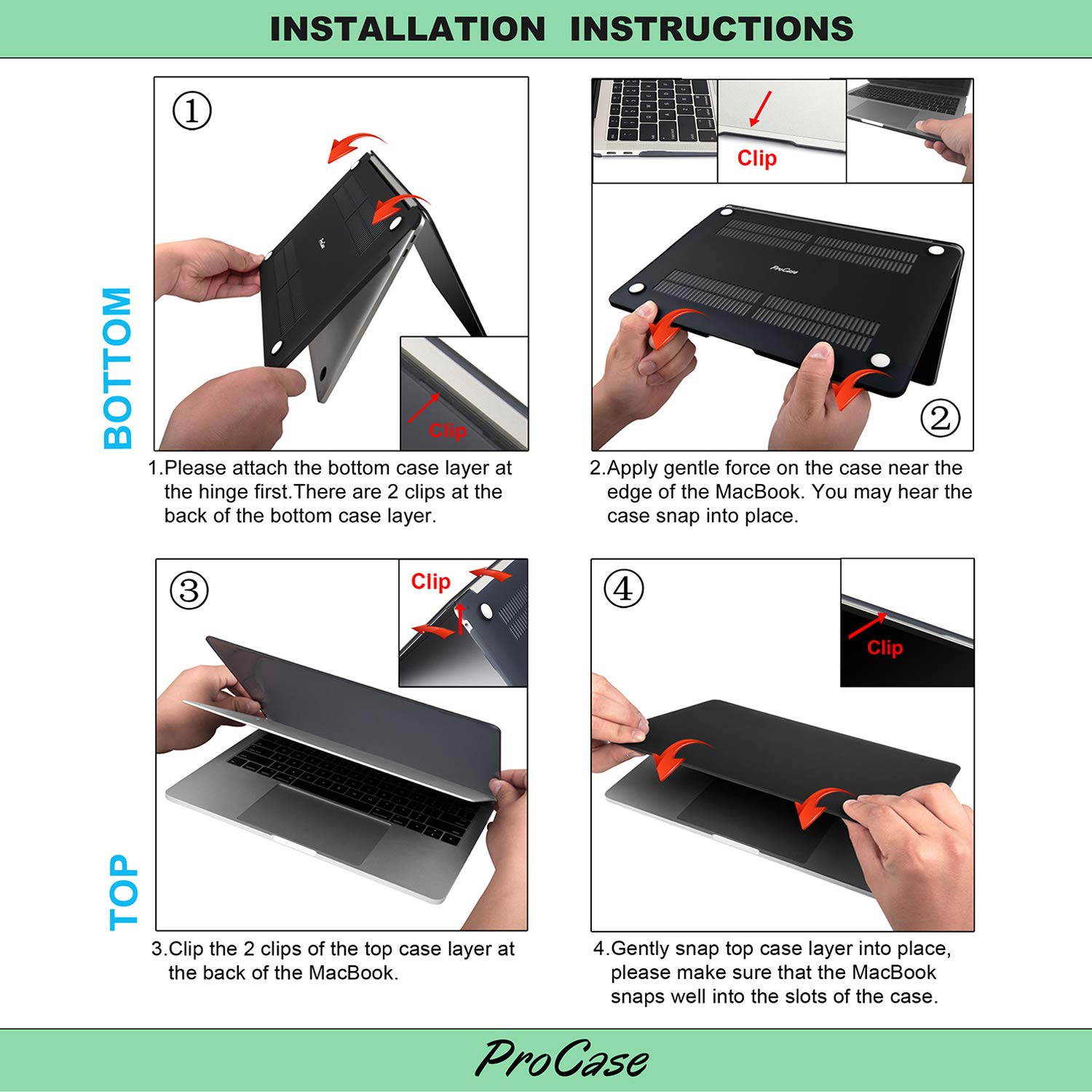 INSTALLATION INSTRUCTIONS

BOTTOM

①

Clip

1.Please attach the bottom case layer at the hinge first.There are 2 clips at the back of the bottom case layer.

Clip

ProCase

②

2.Apply gentle force on the case near the edge of the MacBook. You may hear the case snap into place.

TOP

③

Clip

3.Clip the 2 clips of the top case layer at the back of the MacBook.

④

Clip

4.Gently snap top case layer into place, please make sure that the MacBook snaps well into the slots of the case.

ProCase