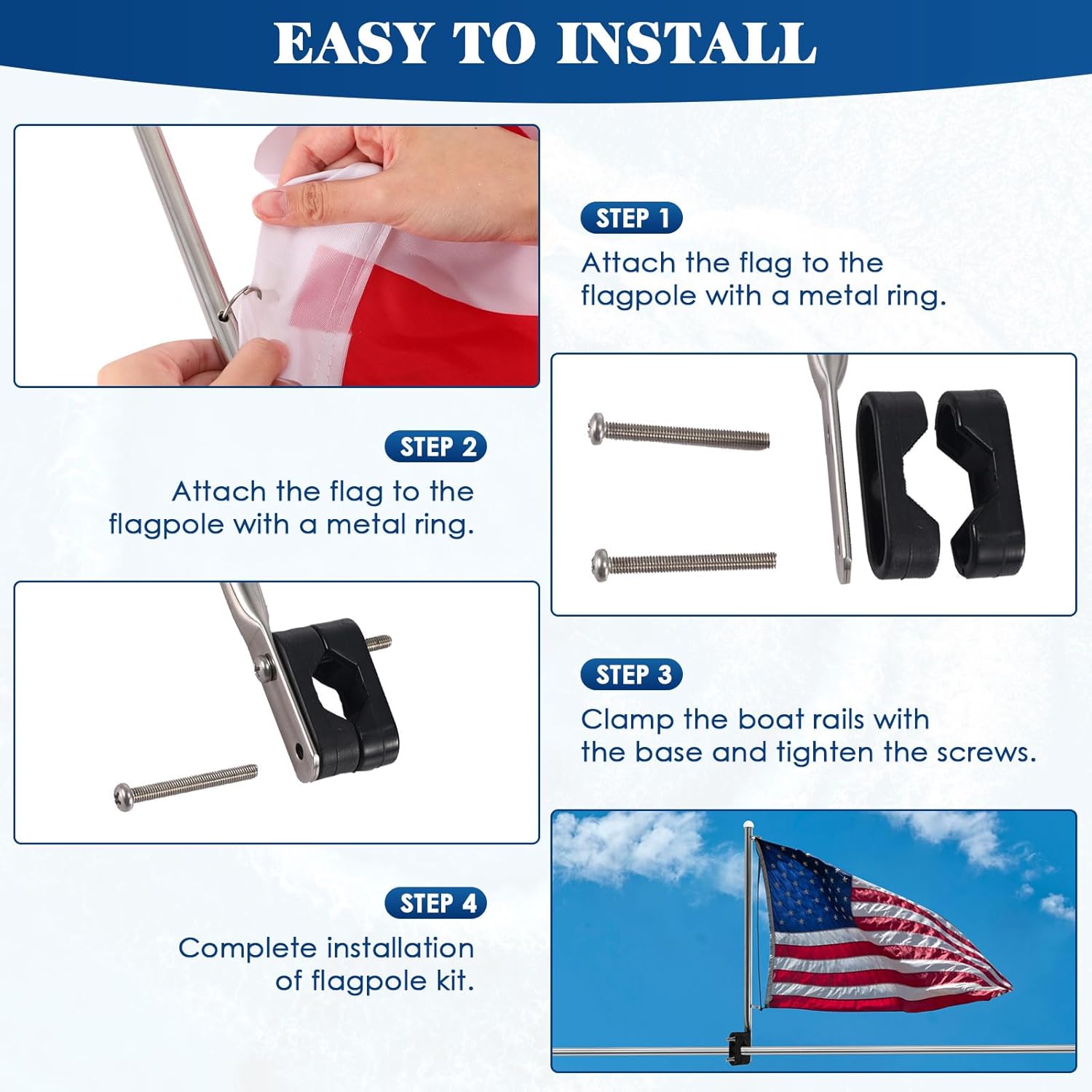 EASY TO INSTALL

STEP 1

Attach the flag to the flagpole with a metal ring.

STEP 2

Attach the flag to the flagpole with a metal ring.

STEP 3

Clamp the boat rails with the base and tighten the screws.

STEP 4

Complete installation of flagpole kit.