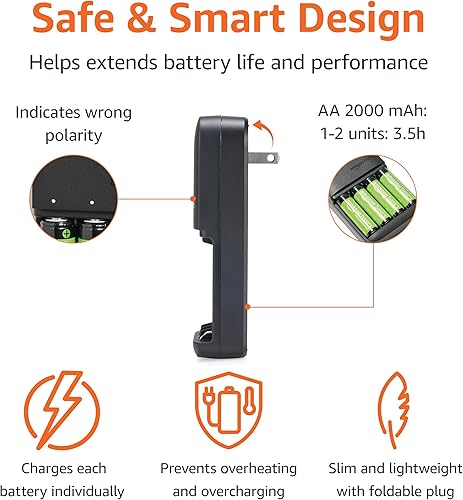 Safe & Smart Design

Helps extends battery life and performance

Indicates wrong polarity

AA 2000 mAh:
1-2 units: 3.5h

Charges each battery individually

Prevents overheating and overcharging

Slim and lightweight with foldable plug