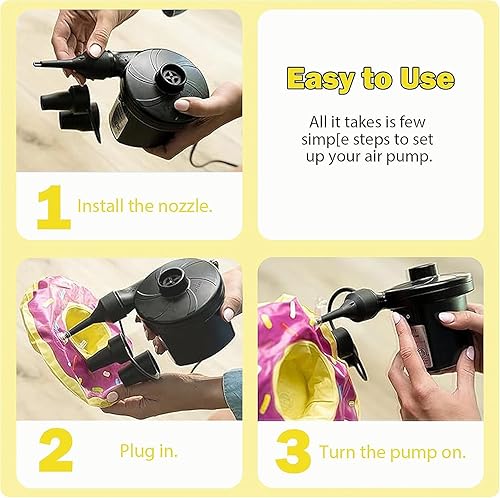 1 Install the nozzle.

Easy to Use

All it takes is few simp[e steps to set up your air pump.

2 Plug in.

3 Turn the pump on.