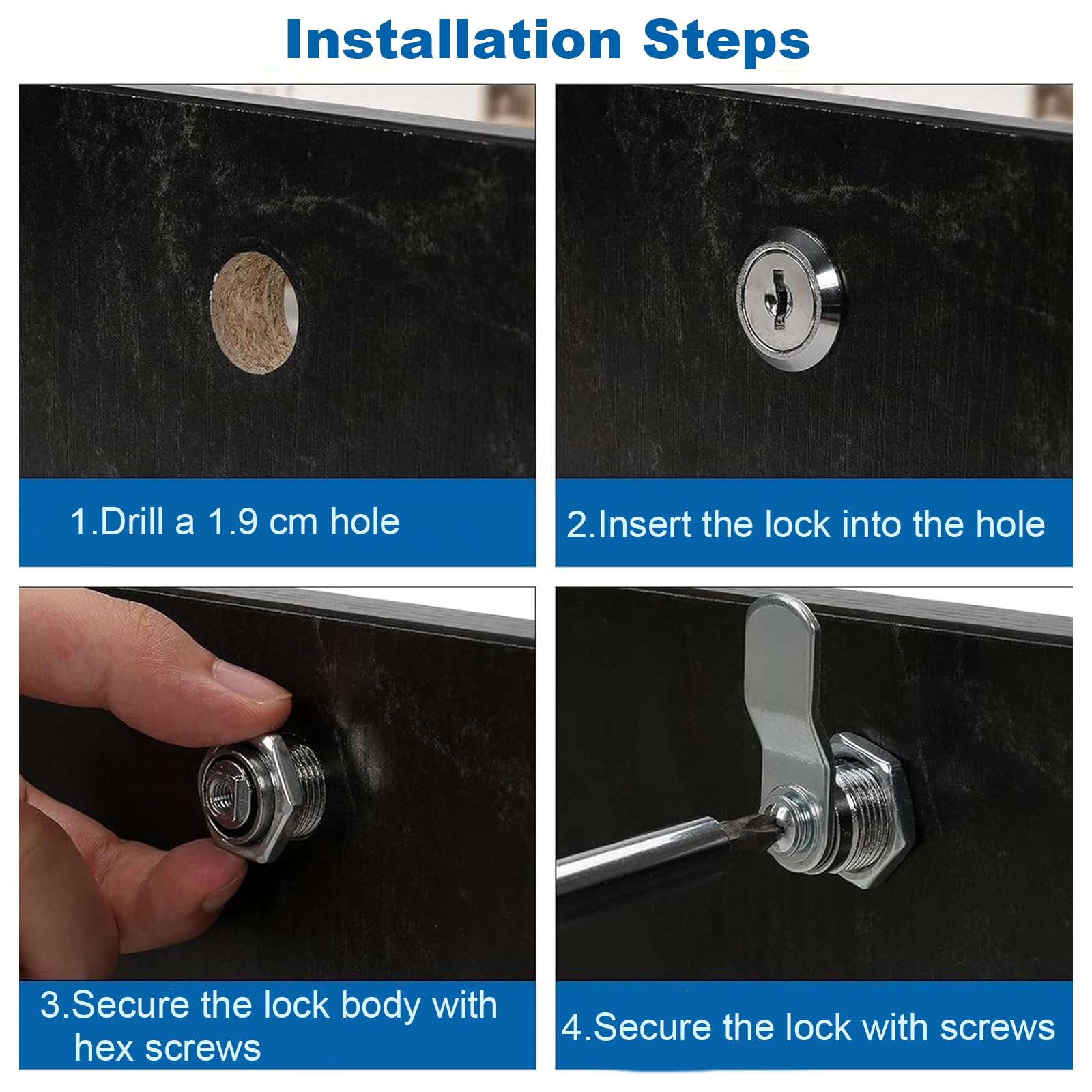 Installation Steps

1.Drill a 1.9 cm hole

2.Insert the lock into the hole

3.Secure the lock body with hex screws

4.Secure the lock with screws