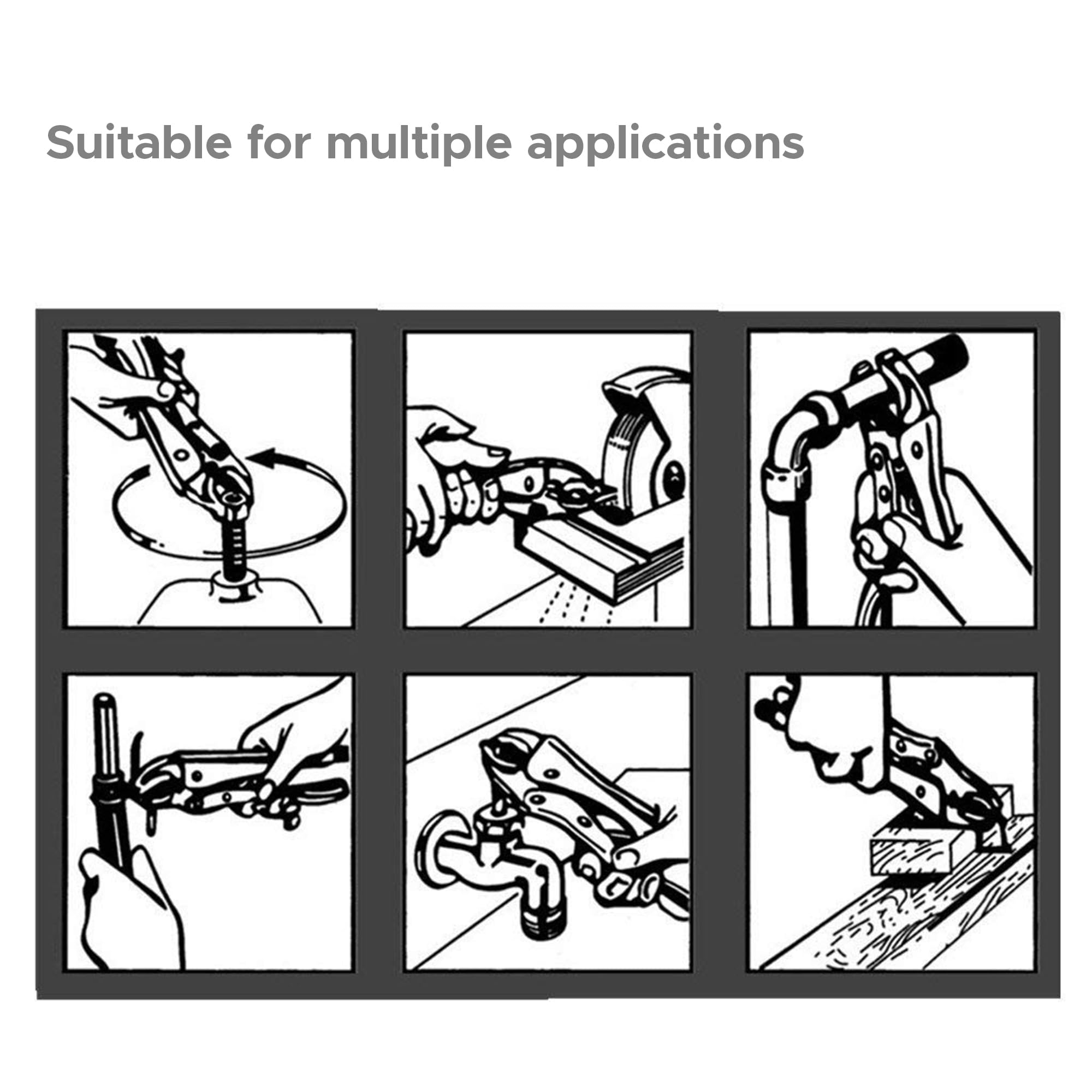 Suitable for multiple applications