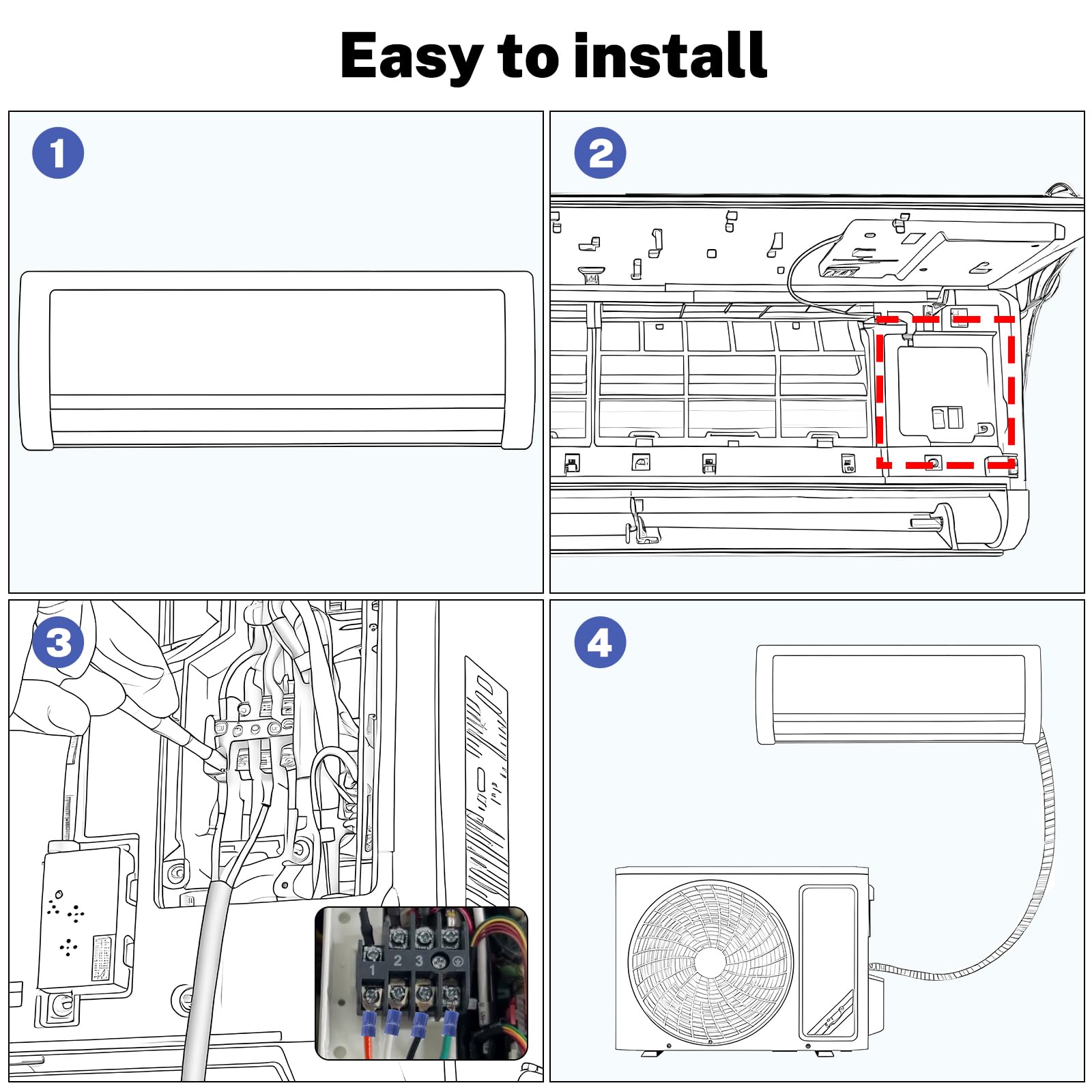 Easy to install

1

2

3

1 2 3

4