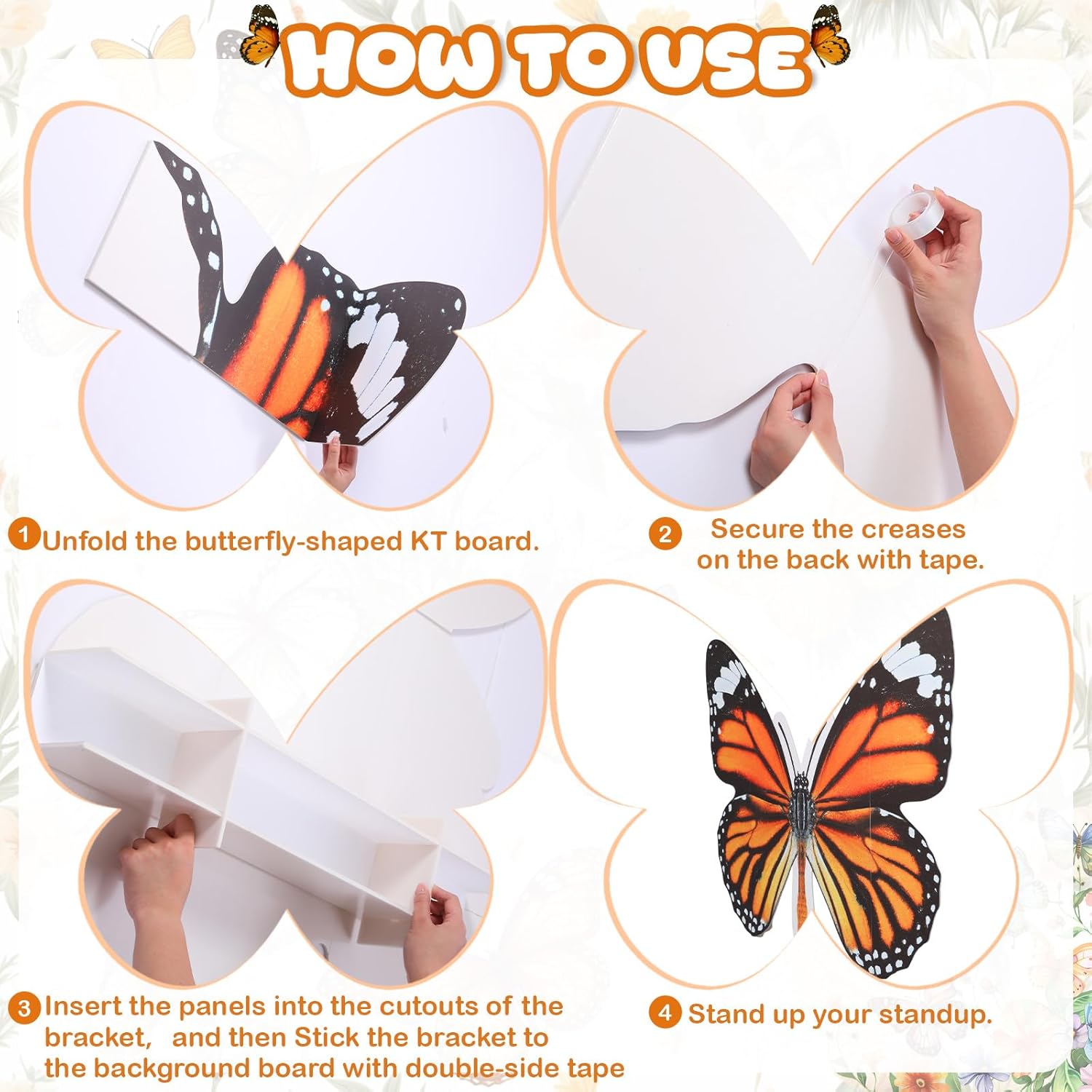 HOW TO USE

1 Unfold the butterfly-shaped KT board.

2 Secure the creases on the back with tape.

3 Insert the panels into the cutouts of the bracket, and then Stick the bracket to the background board with double-side tape

4 Stand up your standup.