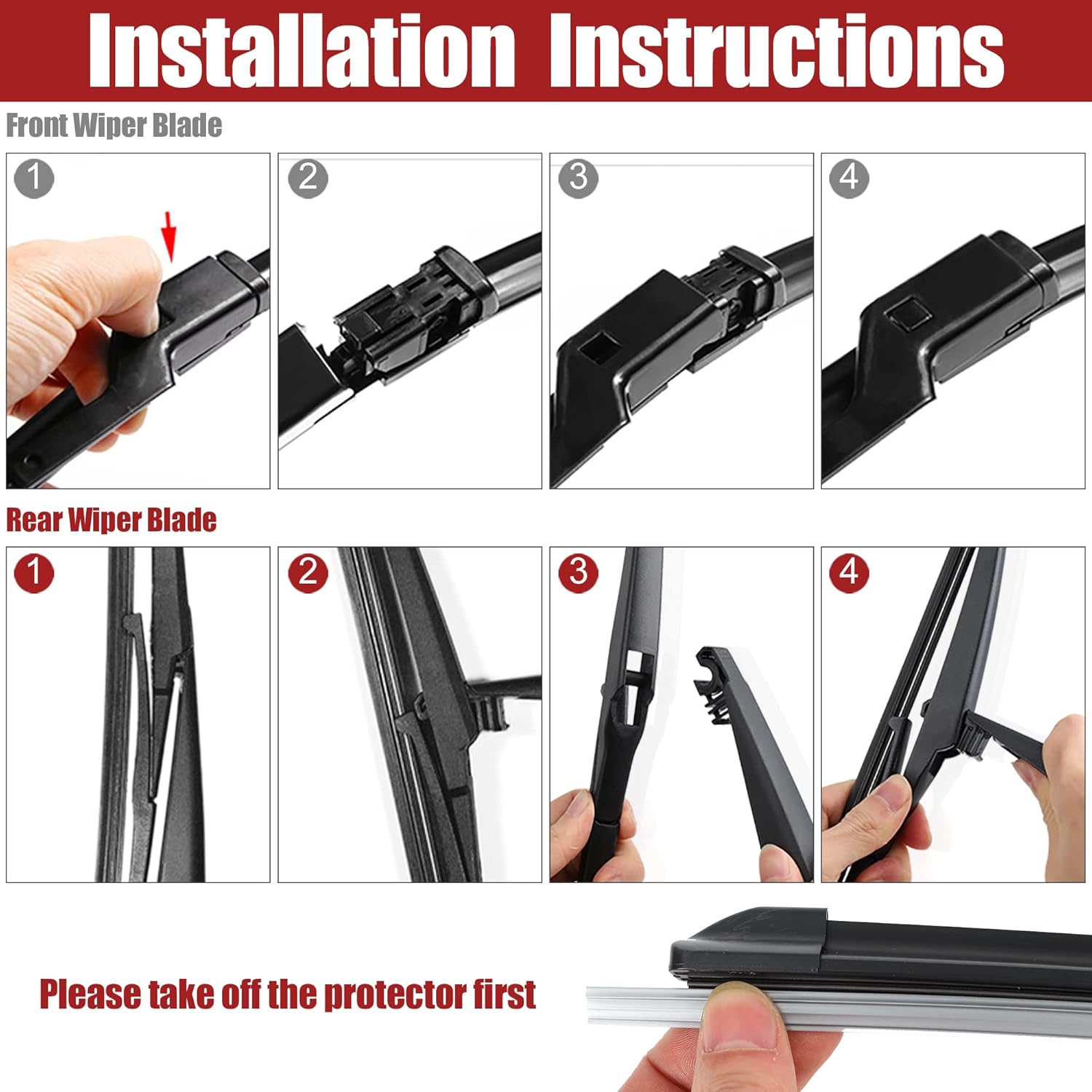 Installation Instructions

Front Wiper Blade

1

2

3

4

Rear Wiper Blade

1

2

3

4

Please take off the protector first