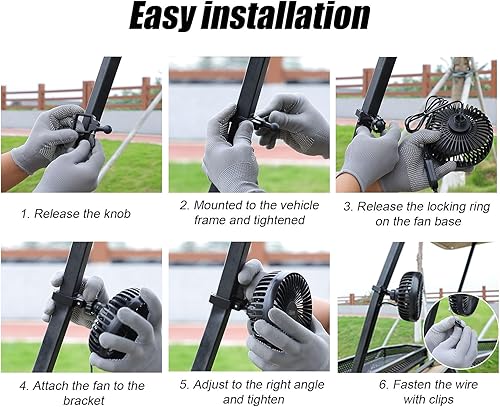 Easy installation

1. Release the knob

2. Mounted to the vehicle frame and tightened

3. Release the locking ring on the fan base

4. Attach the fan to the bracket

5. Adjust to the right angle and tighten

6. Fasten the wire with clips