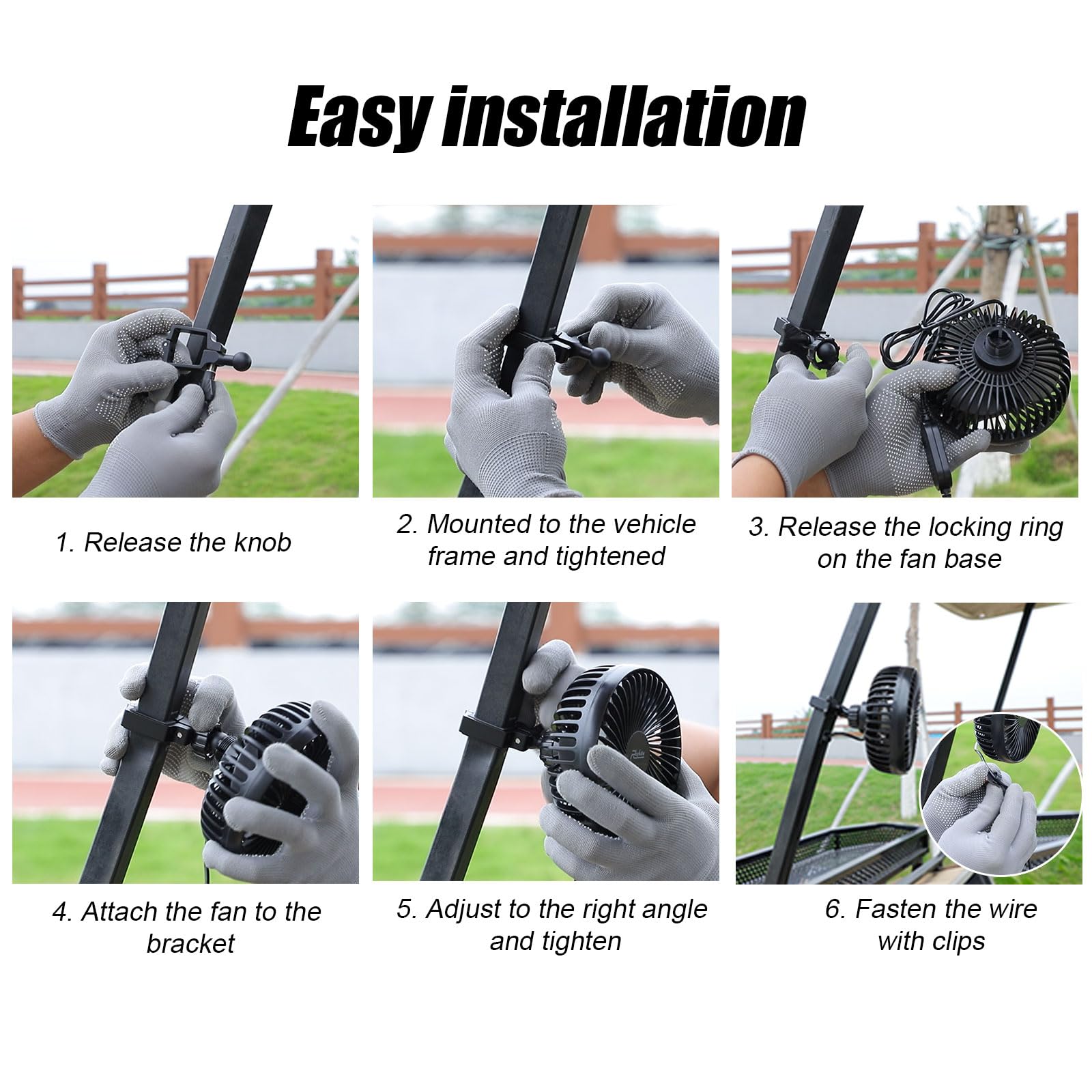 Easy installation

1. Release the knob

2. Mounted to the vehicle frame and tightened

3. Release the locking ring on the fan base

4. Attach the fan to the bracket

5. Adjust to the right angle and tighten

6. Fasten the wire with clips