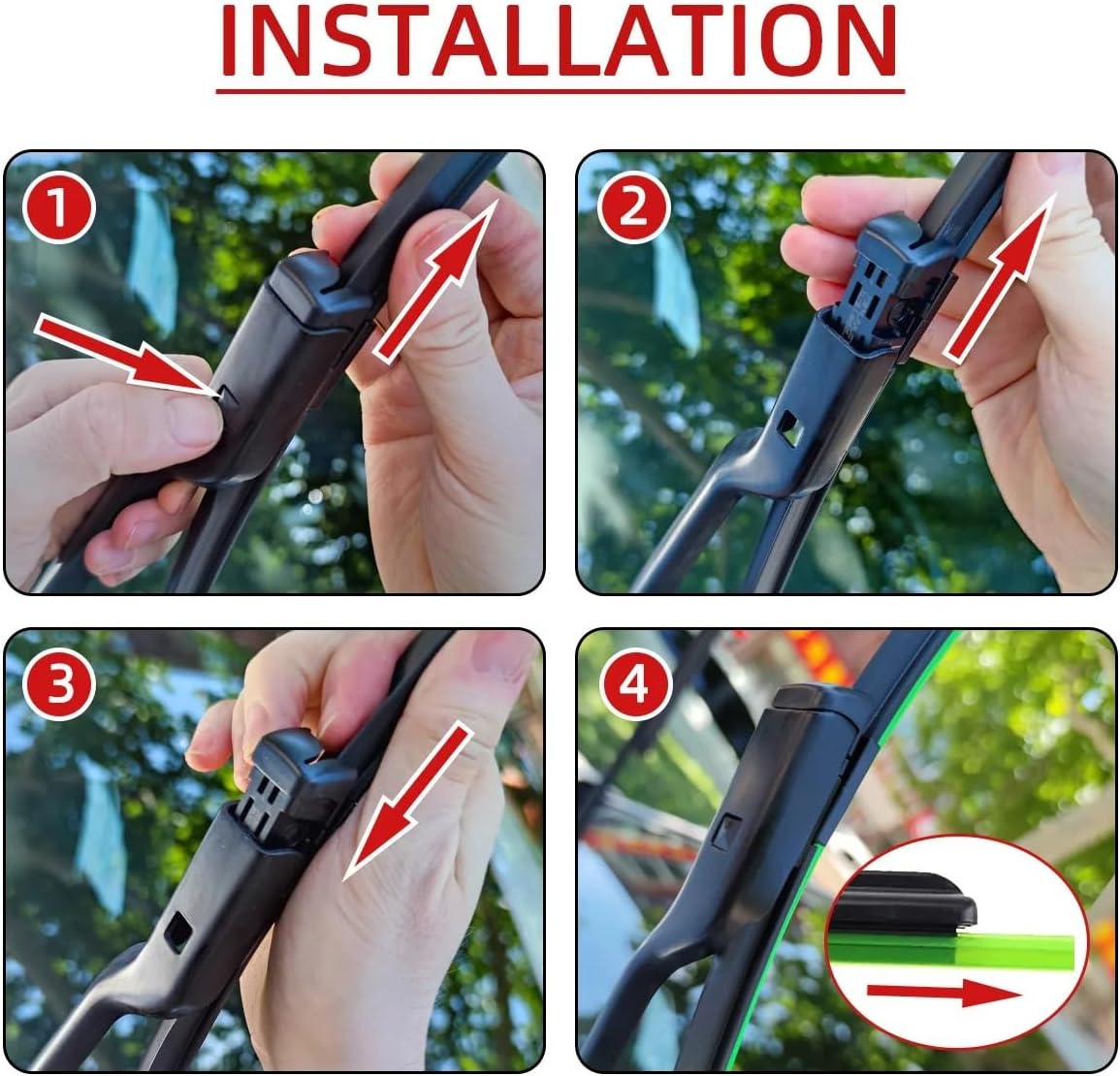 INSTALLATION

1

2

3

4