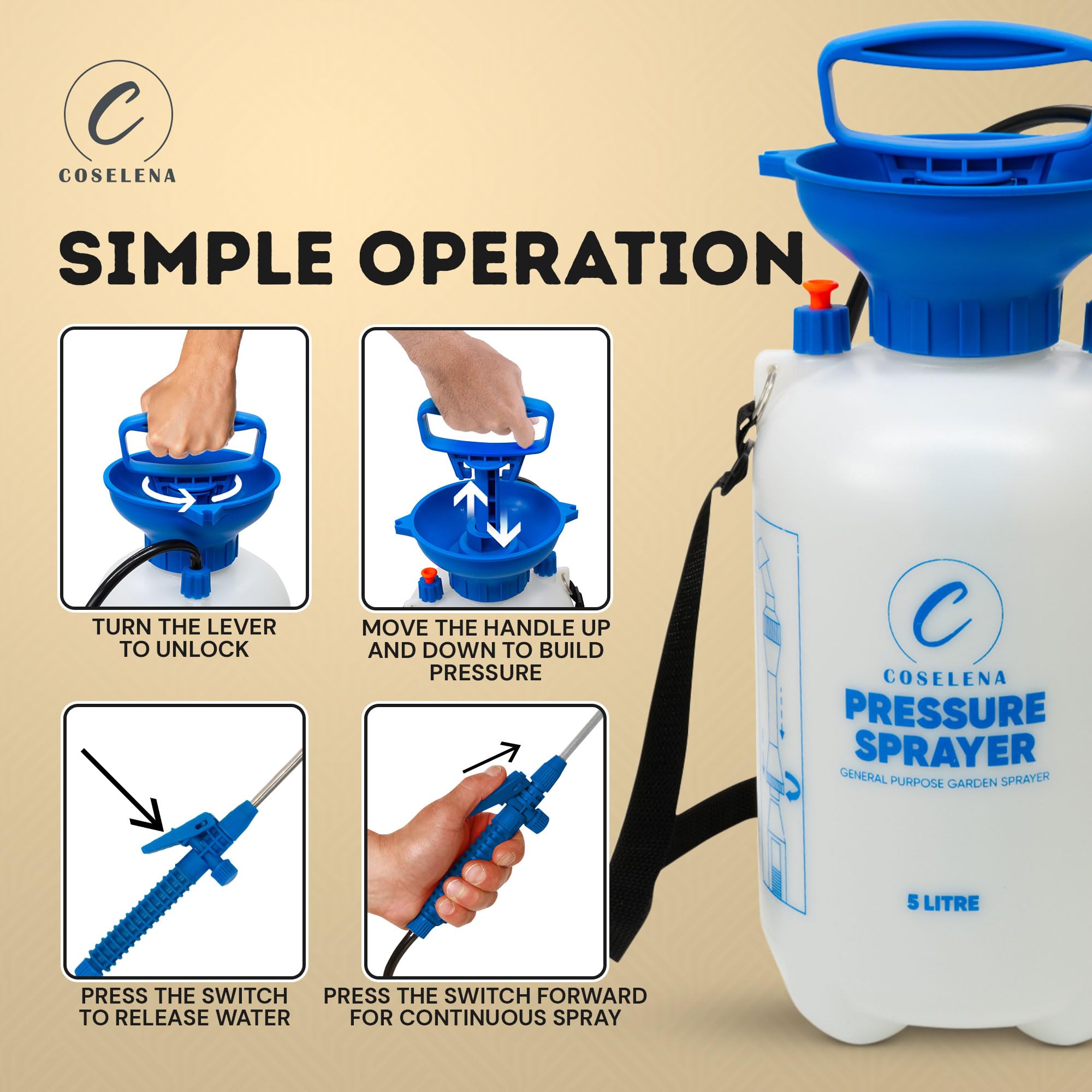 C
COSELENA

SIMPLE OPERATION

TURN THE LEVER TO UNLOCK

MOVE THE HANDLE UP AND DOWN TO BUILD PRESSURE

PRESS THE SWITCH TO RELEASE WATER

PRESS THE SWITCH FORWARD FOR CONTINUOUS SPRAY

C
COSELENA
PRESSURE SPRAYER
GENERAL PURPOSE GARDEN SPRAYER

5 LITRE