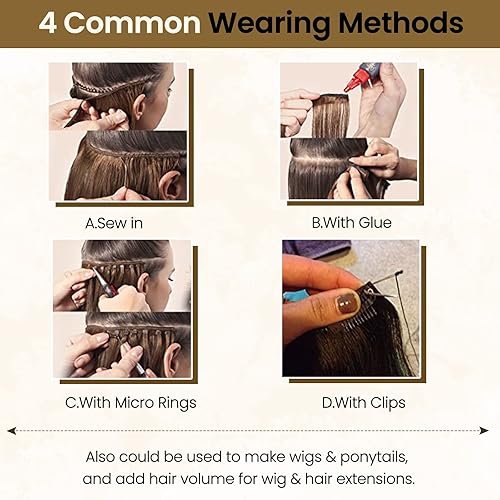 4 Common Wearing Methods

A.Sew in

B.With Glue

C.With Micro Rings

D.With Clips

Also could be used to make wigs & ponytails, and add hair volume for wig & hair extensions.