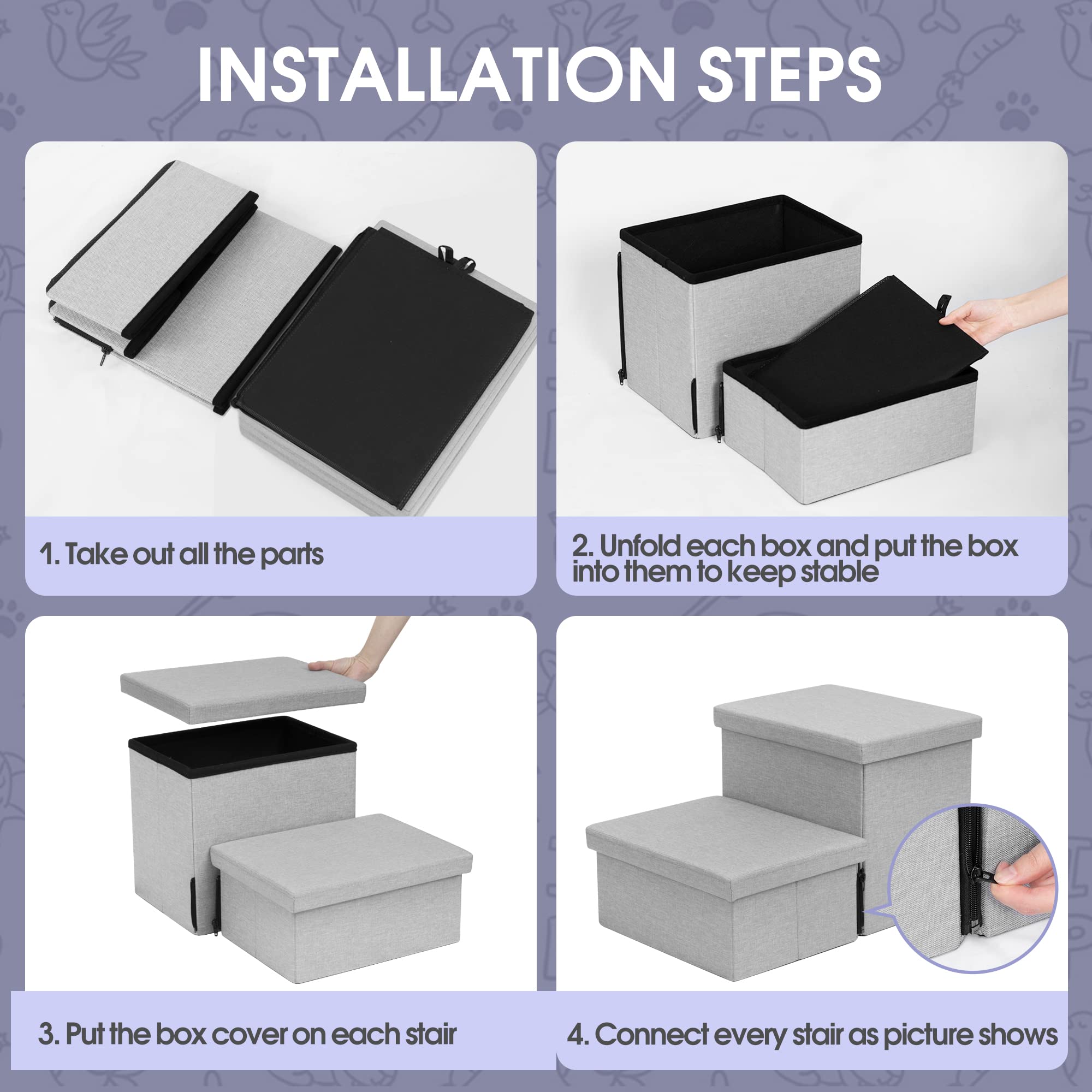 INSTALLATION STEPS

1. Take out all the parts

2. Unfold each box and put the box into them to keep stable

3. Put the box cover on each stair

4. Connect every stair as picture shows