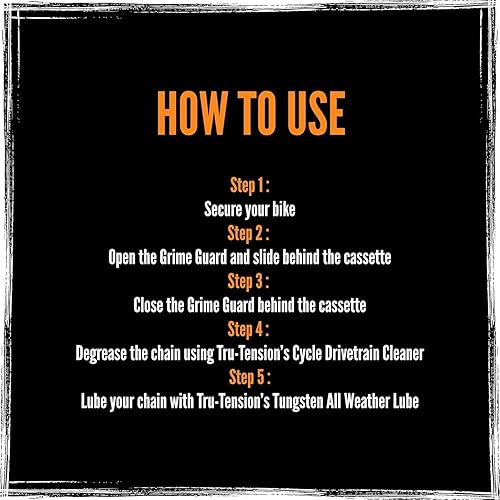 HOW TO USE

Step 1 :
Secure your bike
Step 2 :
Open the Grime Guard and slide behind the cassette
Step 3 :
Close the Grime Guard behind the cassette
Step 4 :
Degrease the chain using Tru-Tension's Cycle Drivetrain Cleaner
Step 5 :
Lube your chain with Tru-Tension's Tungsten All Weather Lube