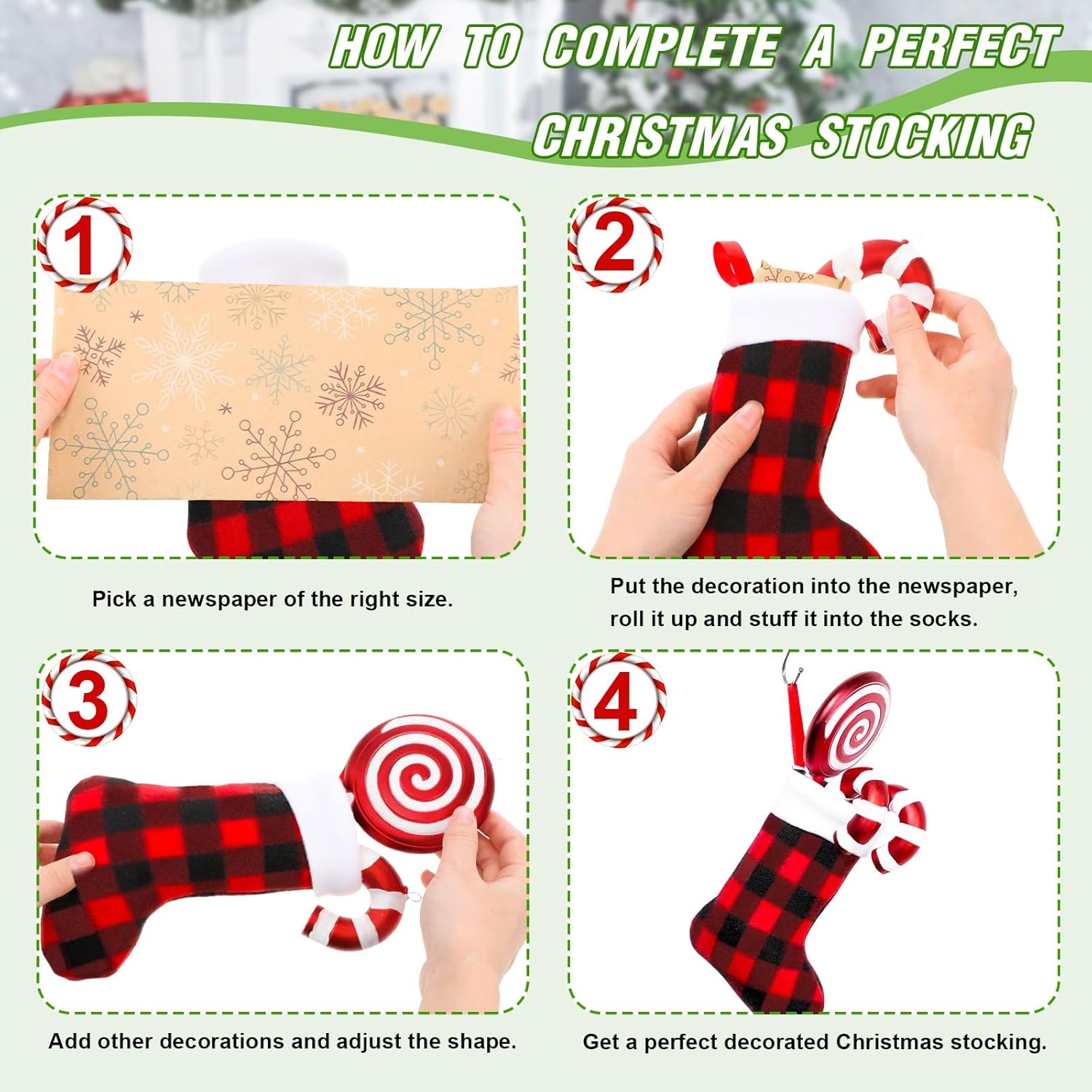 HOW TO COMPLETE A PERFECT CHRISTMAS STOCKING

1

Pick a newspaper of the right size.

2

Put the decoration into the newspaper, roll it up and stuff it into the socks.

3

Add other decorations and adjust the shape.

4

Get a perfect decorated Christmas stocking.