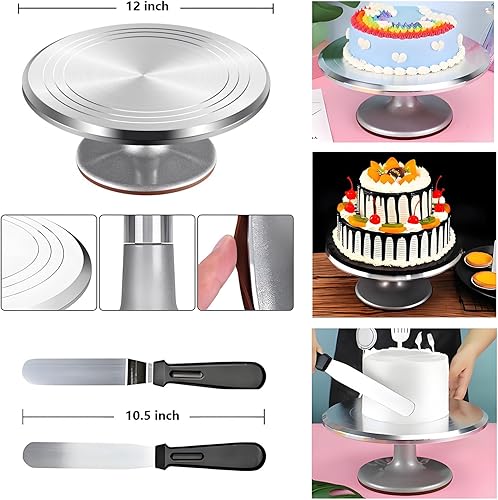 12 inch

10.5 inch